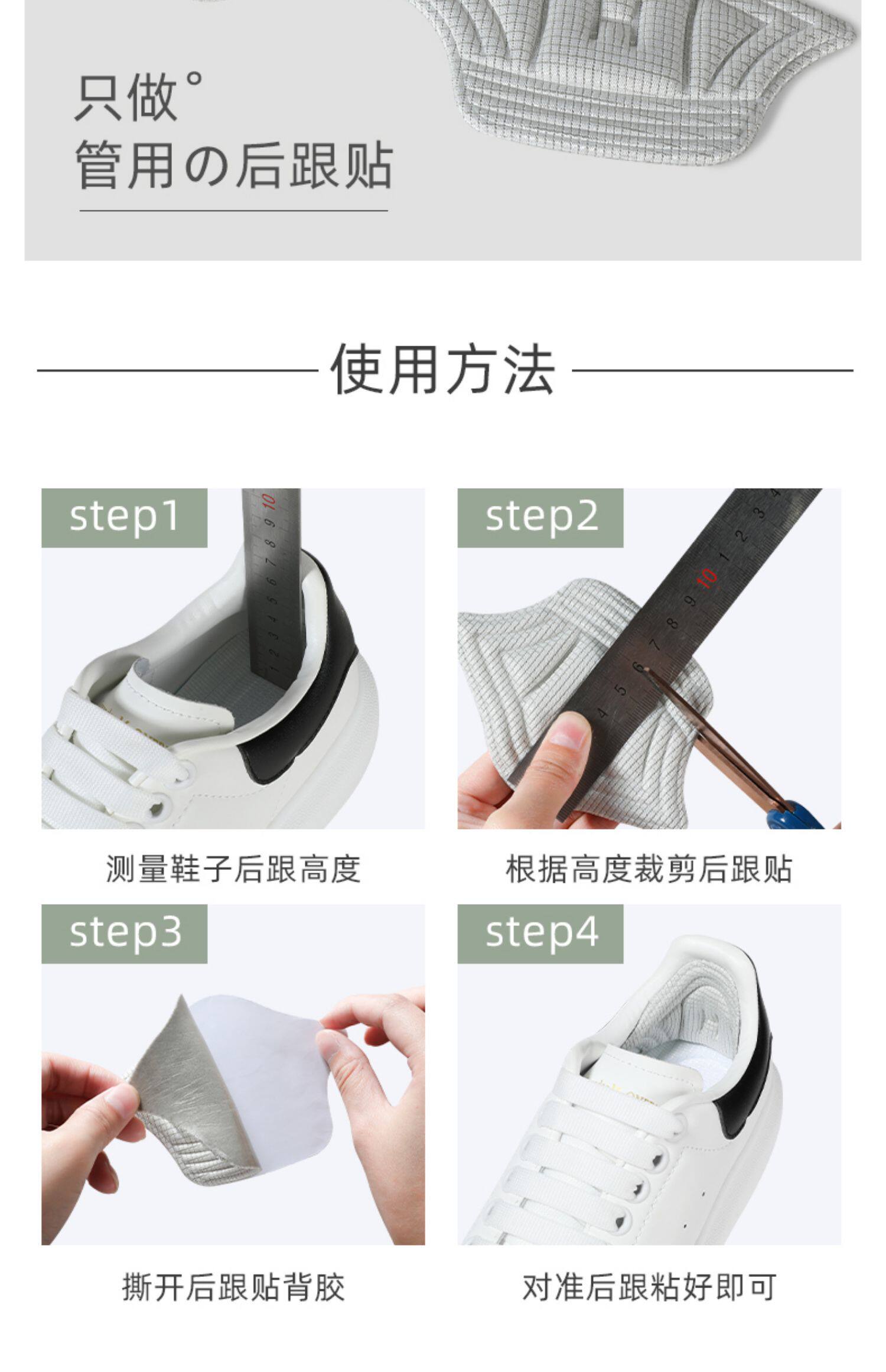 只做°
管用の后跟贴

使用方法

step1

测量鞋子后跟高度

step2

根据高度裁剪后跟贴

step3

撕开后跟贴背胶

step4

对准后跟粘好即可