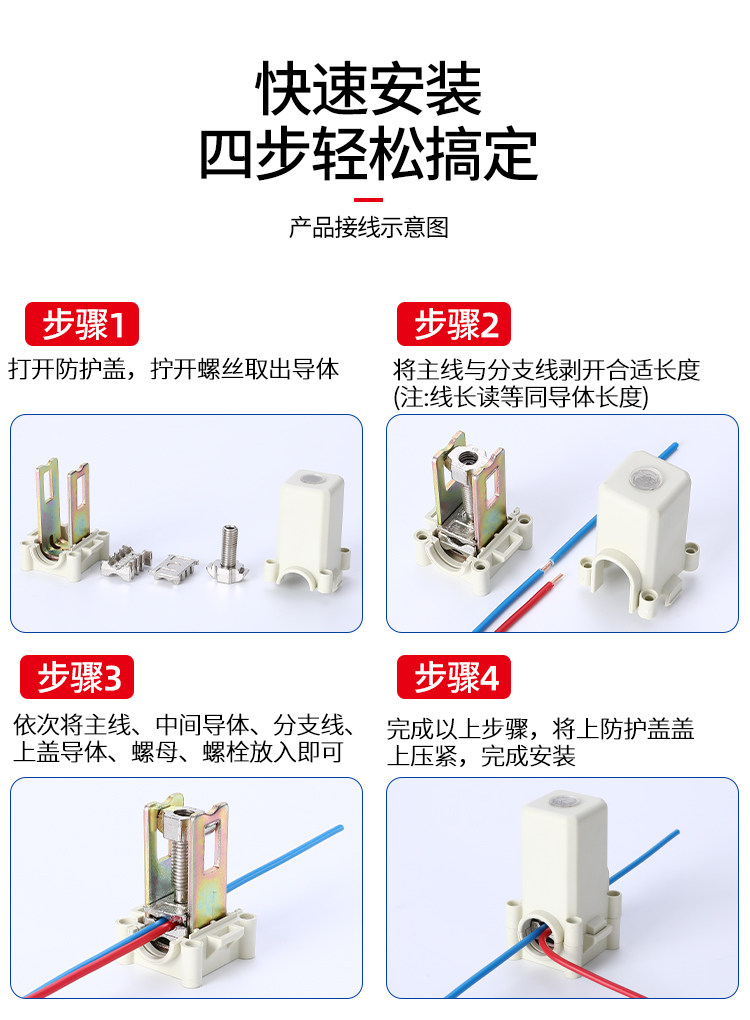 快速安装
四步轻松搞定

产品接线示意图

步骤1

打开防护盖，拧开螺丝取出导体

步骤2

将主线与分支线剥开合适长度
(注:线长读等同导体长度)

步骤3

依次将主线、中间导体、分支线、上盖导体、螺母、螺栓放入即可

步骤4

完成以上步骤，将上防护盖盖上压紧，完成安装