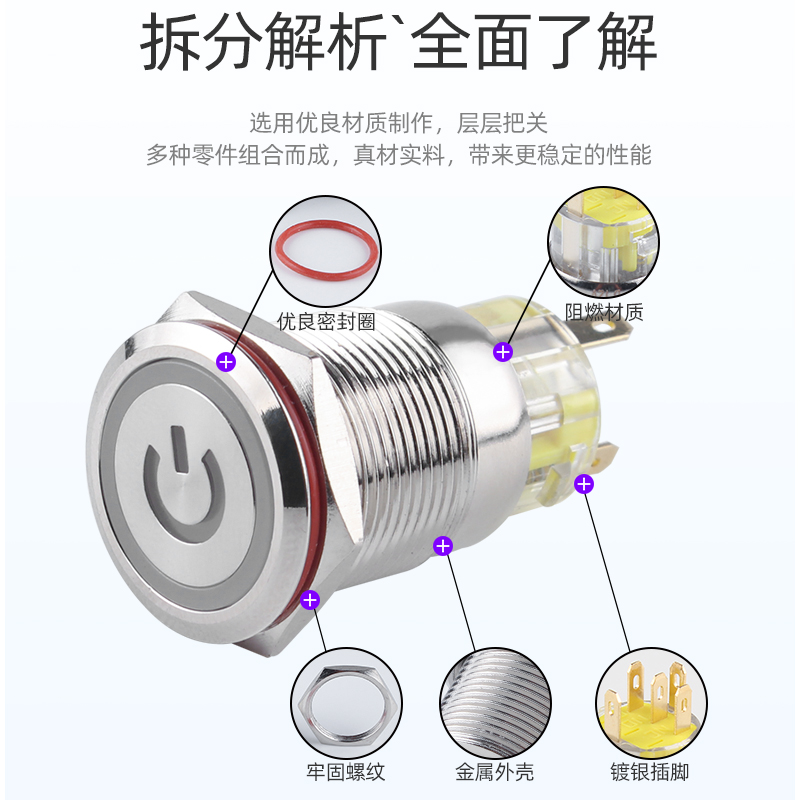 拆分解析`全面了解

选用优良材质制作，层层把关
多种零件组合而成，真材实料，带来更稳定的性能

优良密封圈

阻燃材质

牢固螺纹

金属外壳

镀银插脚