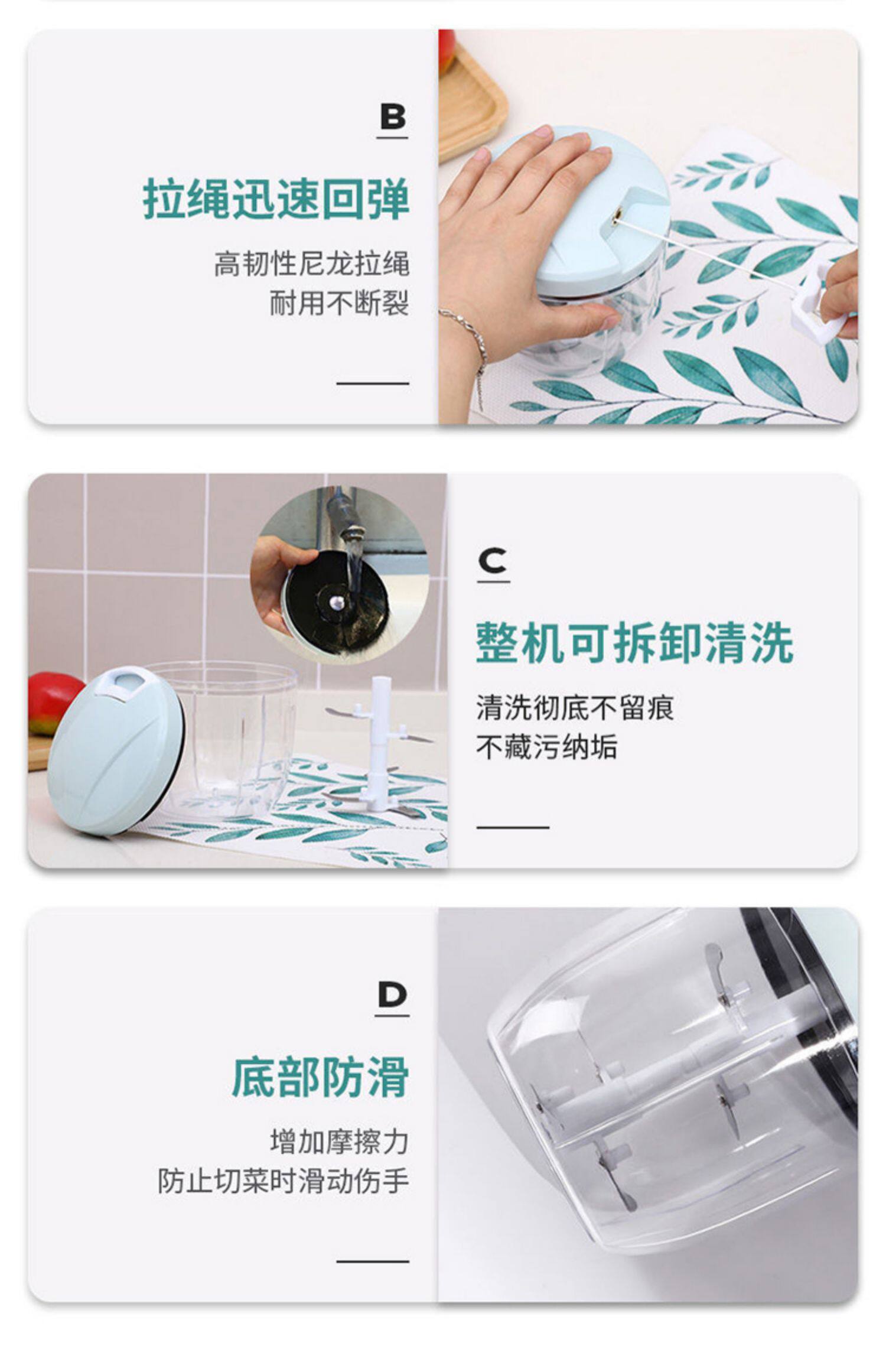 B

拉绳迅速回弹

高韧性尼龙拉绳
耐用不断裂

C

整机可拆卸清洗

清洗彻底不留痕
不藏污纳垢

D

底部防滑

增加摩擦力
防止切菜时滑动伤手