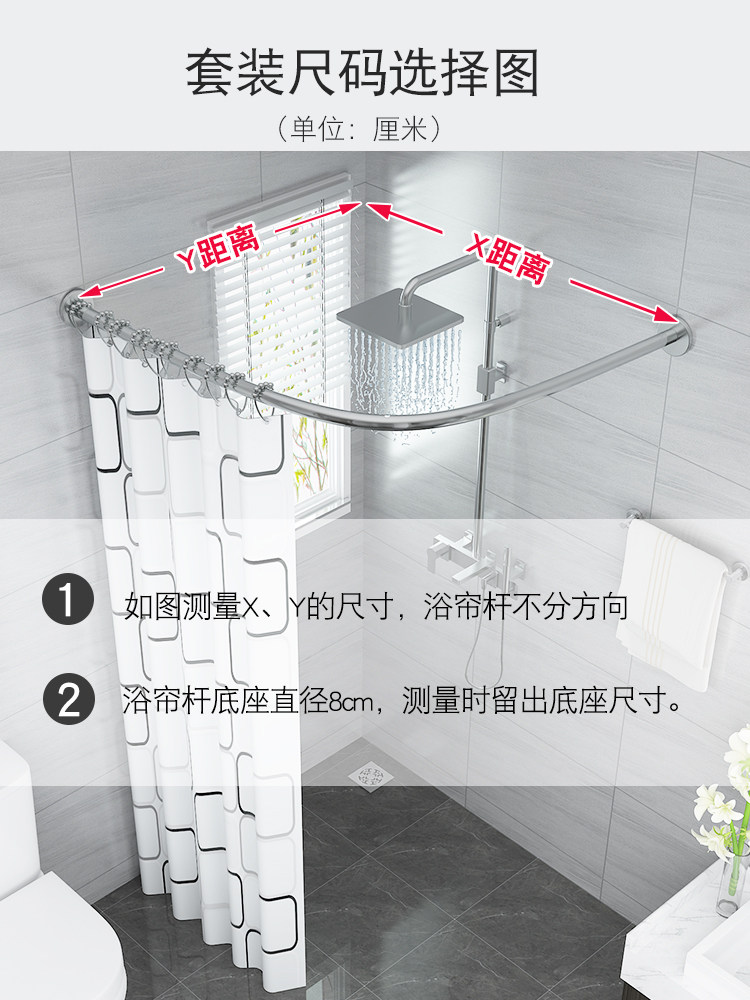 套装尺码选择图

（单位：厘米）

Y距离

X距离

1 如图测量X、Y的尺寸，浴帘杆不分方向

2 浴帘杆底座直径8cm，测量时留出底座尺寸。