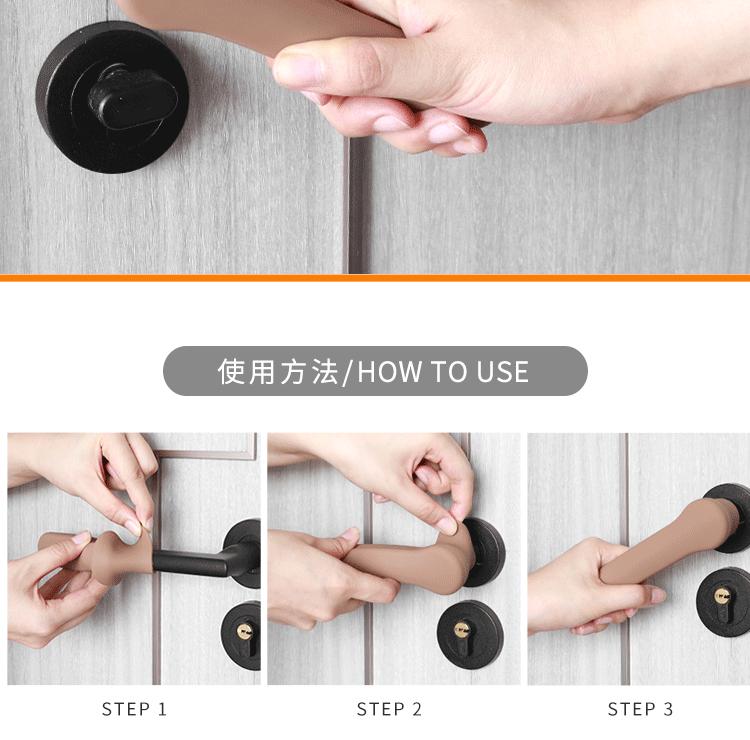 使用方法/HOW TO USE

STEP 1

STEP 2

STEP 3