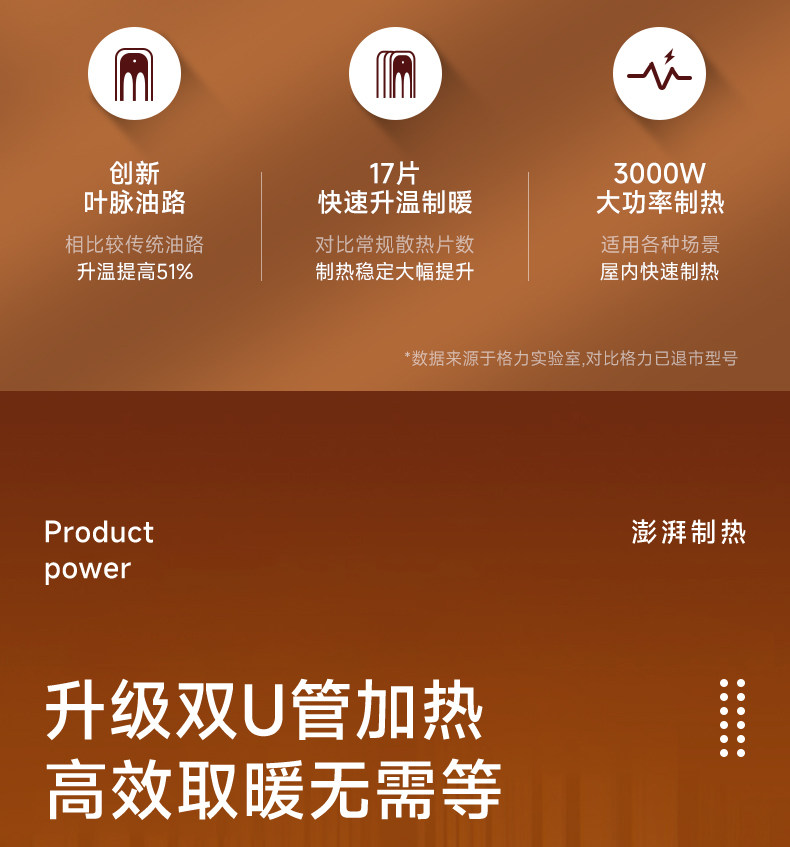 创新
叶脉油路
相比较传统油路
升温提高51%

17片
快速升温制暖
对比常规散热片数
制热稳定大幅提升

3000W
大功率制热
适用各种场景
屋内快速制热

*数据来源于格力实验室,对比格力已退市型号

Product
power

澎湃制热

升级双U管加热
高效取暖无需等