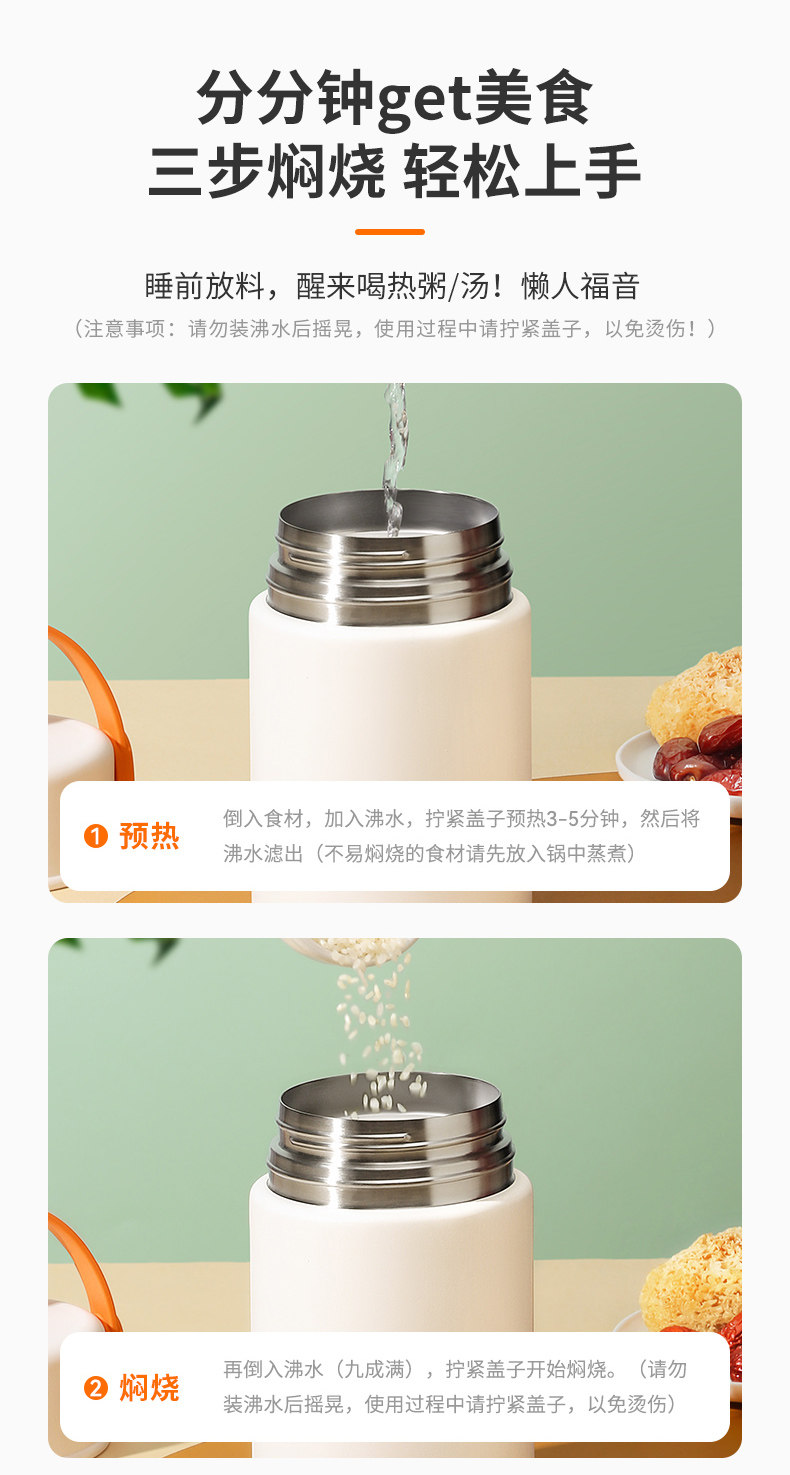 分分钟get美食
三步焖烧 轻松上手

睡前放料，醒来喝热粥/汤！懒人福音
（注意事项：请勿装沸水后摇晃，使用过程中请拧紧盖子，以免烫伤！）

❶ 预热
倒入食材，加入沸水，拧紧盖子预热3-5分钟，然后将沸水滤出（不易焖烧的食材请先放入锅中蒸煮）

❷ 焖烧
再倒入沸水（九成满），拧紧盖子开始焖烧。（请勿装沸水后摇晃，使用过程中请拧紧盖子，以免烫伤）