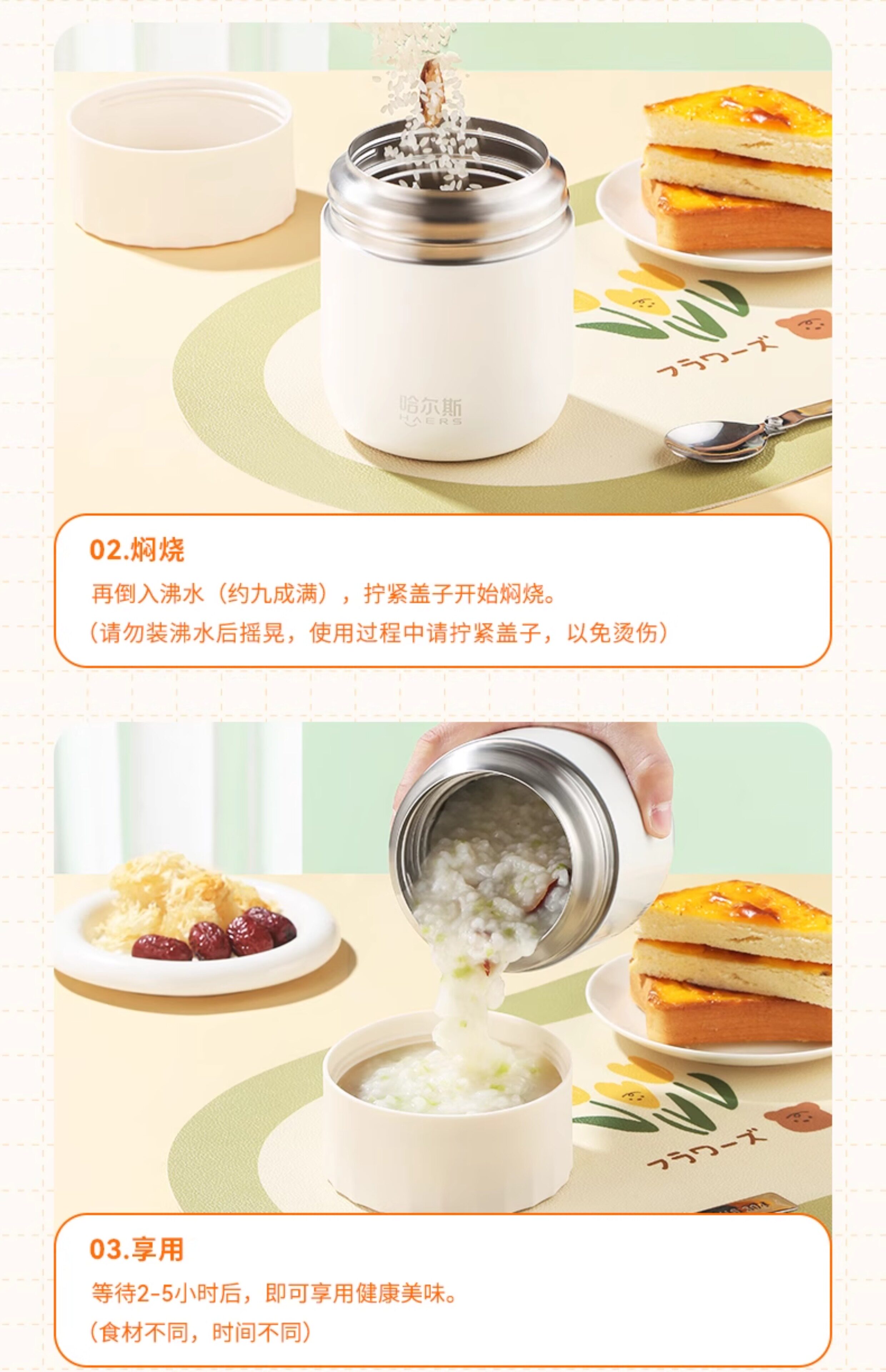 哈尔斯
HAERS

フラワーズ

02.焖烧

再倒入沸水（约九成满），拧紧盖子开始焖烧。

（请勿装沸水后摇晃，使用过程中请拧紧盖子，以免烫伤）

フラワーズ

03.享用

等待2-5小时后，即可享用健康美味。

（食材不同，时间不同）