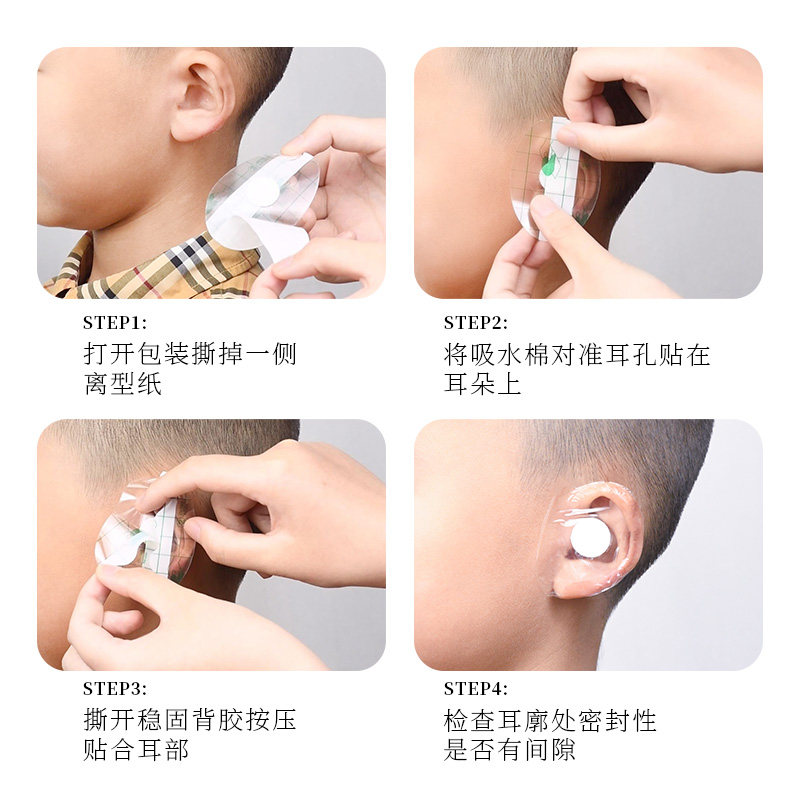 STEP1:
打开包装撕掉一侧离型纸

STEP2:
将吸水棉对准耳孔贴在耳朵上

STEP3:
撕开稳固背胶按压贴合耳部

STEP4:
检查耳廓处密封性是否有间隙