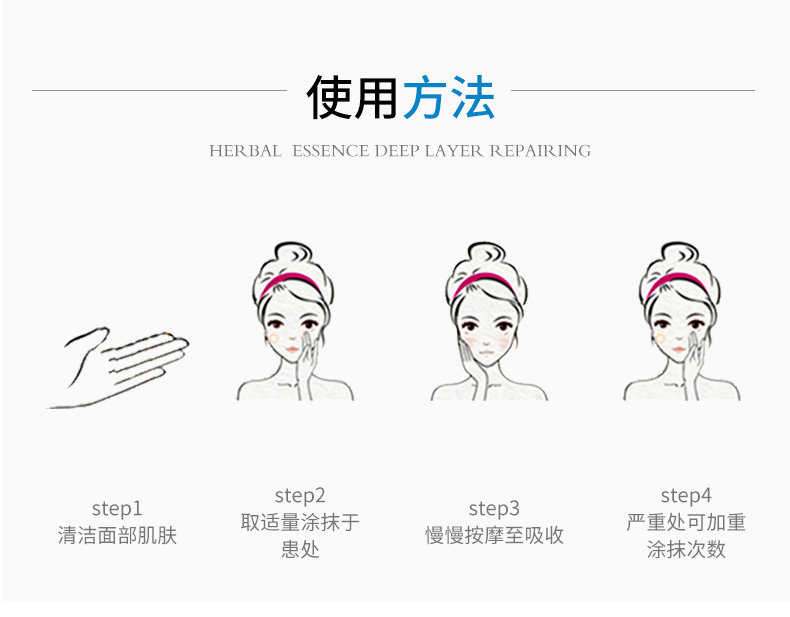 使用方法

HERBAL ESSENCE DEEP LAYER REPAIRING

step1
清洁面部肌肤

step2
取适量涂抹于患处

step3
慢慢按摩至吸收

step4
严重处可加重涂抹次数