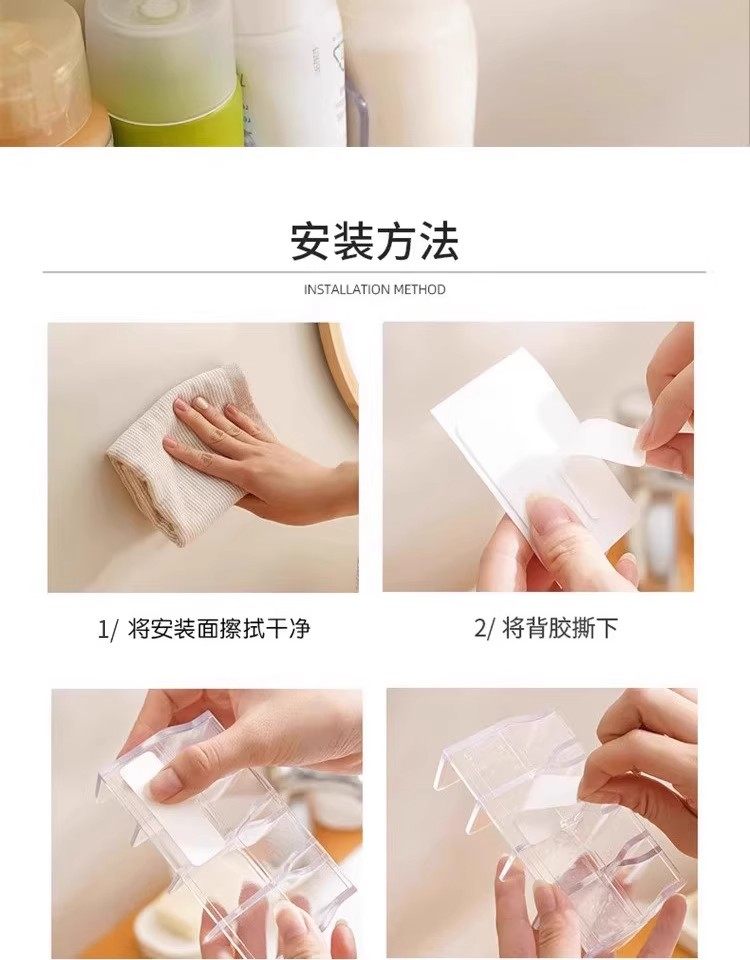 安装方法

INSTALLATION METHOD

1/ 将安装面擦拭干净

2/ 将背胶撕下