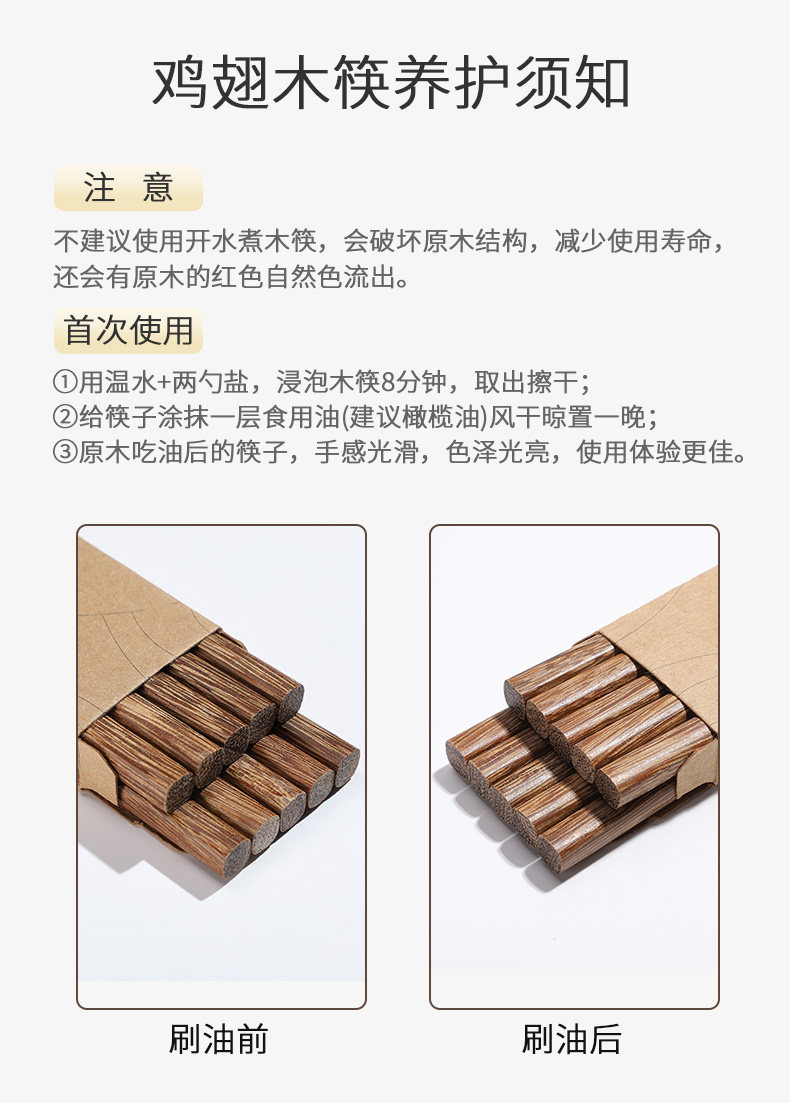 鸡翅木筷养护须知

注 意

不建议使用开水煮木筷，会破坏原木结构，减少使用寿命，还会有原木的红色自然色流出。

首次使用

①用温水+两勺盐，浸泡木筷8分钟，取出擦干；
②给筷子涂抹一层食用油(建议橄榄油)风干晾置一晚；
③原木吃油后的筷子，手感光滑，色泽光亮，使用体验更佳。

刷油前

刷油后