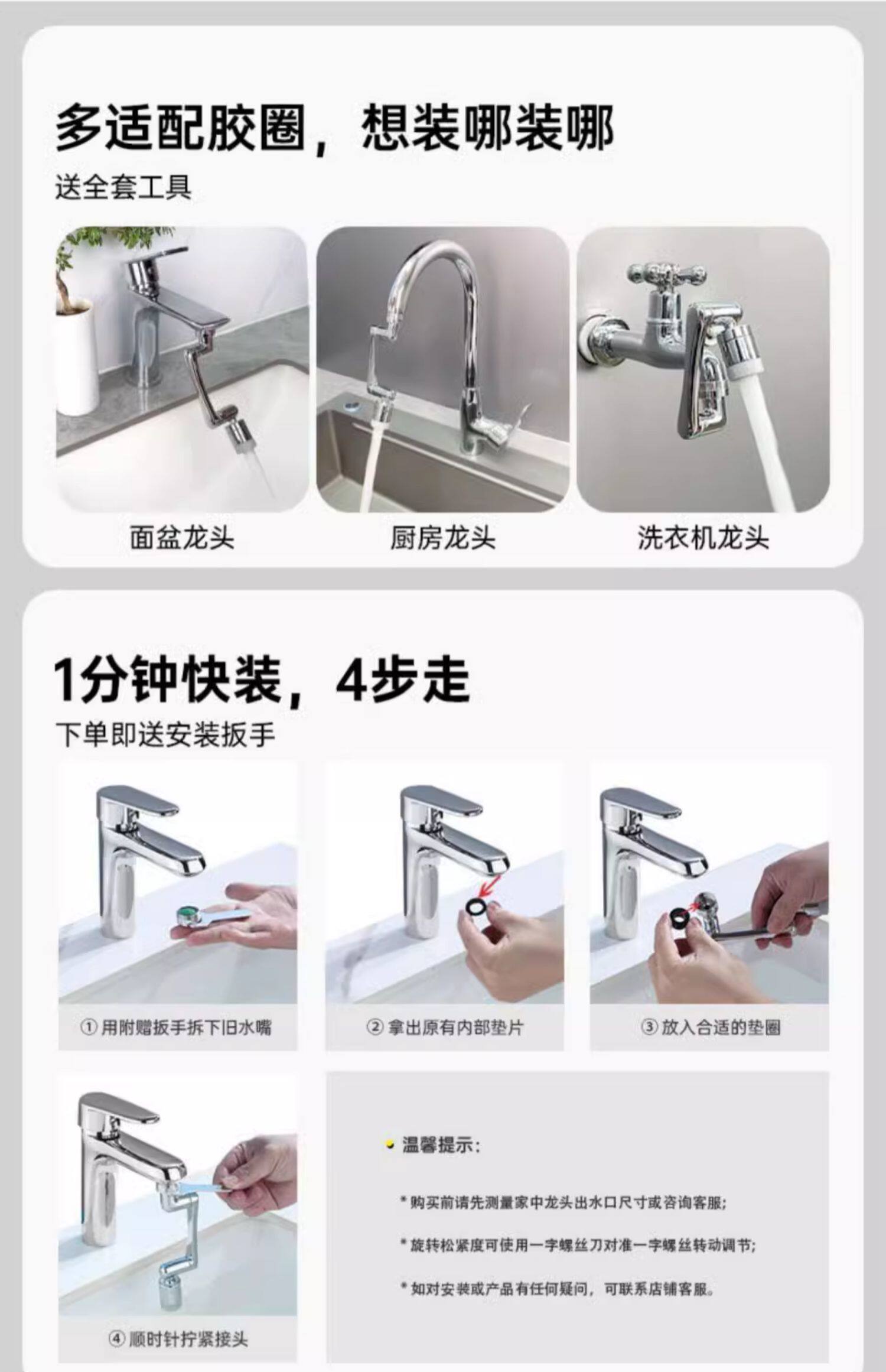 多适配胶圈，想装哪装哪

送全套工具

面盆龙头

厨房龙头

洗衣机龙头

1分钟快装，4步走

下单即送安装扳手

① 用附赠扳手拆下旧水嘴

② 拿出原有内部垫片

③ 放入合适的垫圈

④ 顺时针拧紧接头

温馨提示：

* 购买前请先测量家中龙头出水口尺寸或咨询客服；

* 旋转松紧度可使用一字螺丝刀对准一字螺丝转动调节；

* 如对安装或产品有任何疑问，可联系店铺客服。