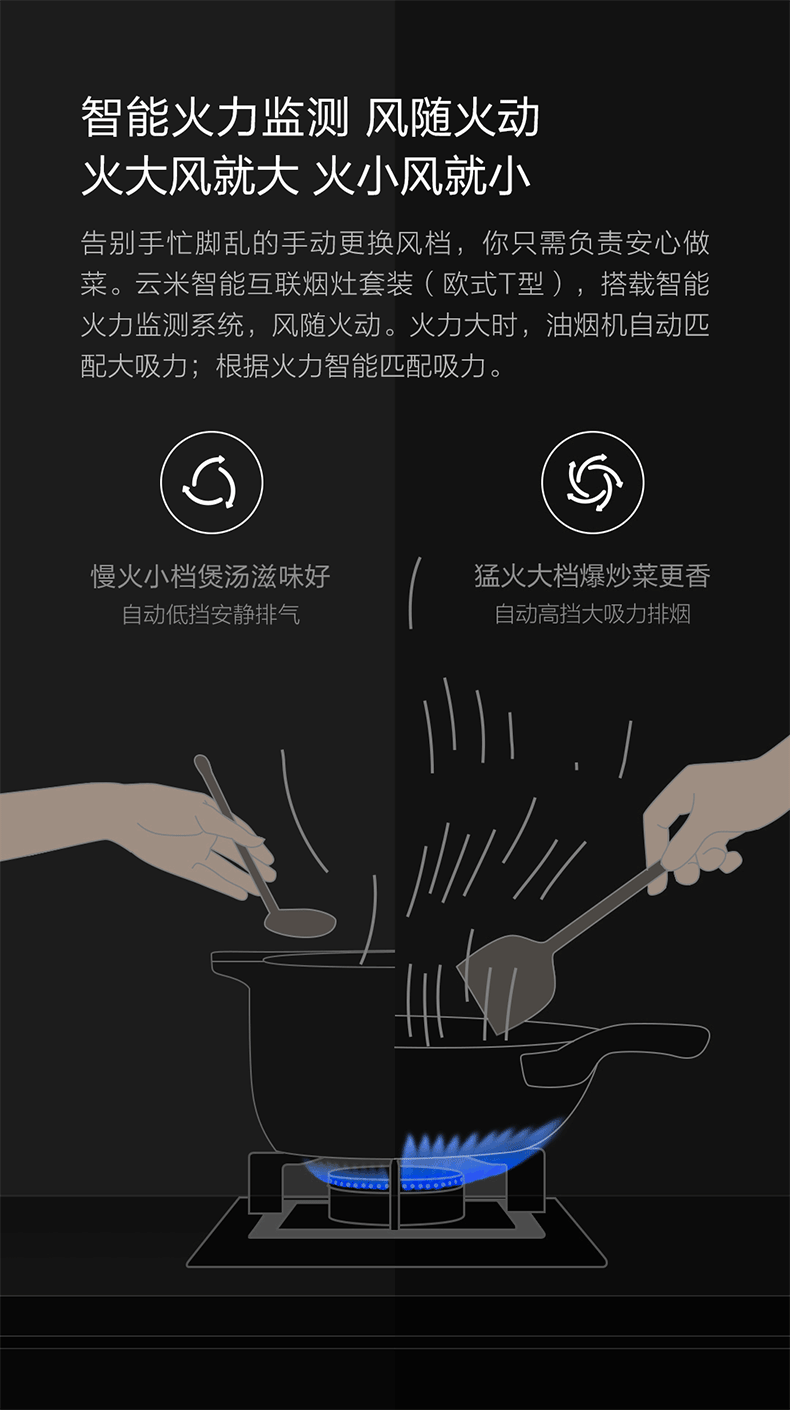 智能火力监测 风随火动
火大风就大 火小风就小

告别手忙脚乱的手动更换风档，你只需负责安心做菜。云米智能互联烟灶套装（欧式T型），搭载智能火力监测系统，风随火动。火力大时，油烟机自动匹配大吸力；根据火力智能匹配吸力。

慢火小档煲汤滋味好
自动低挡安静排气

猛火大档爆炒菜更香
自动高挡大吸力排烟