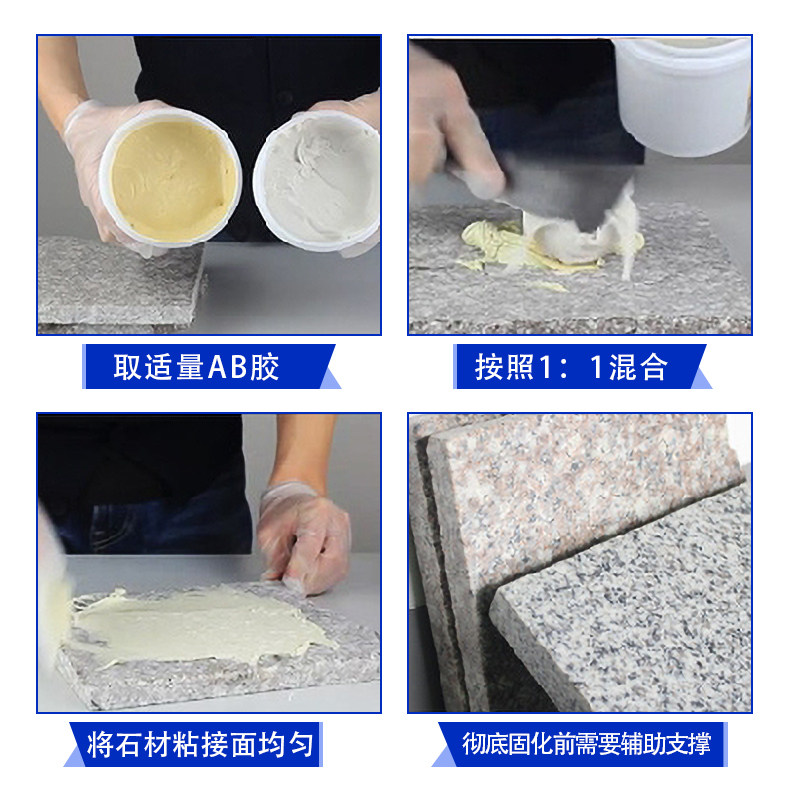 取适量AB胶

按照1：1混合

将石材粘接面均匀

彻底固化前需要辅助支撑