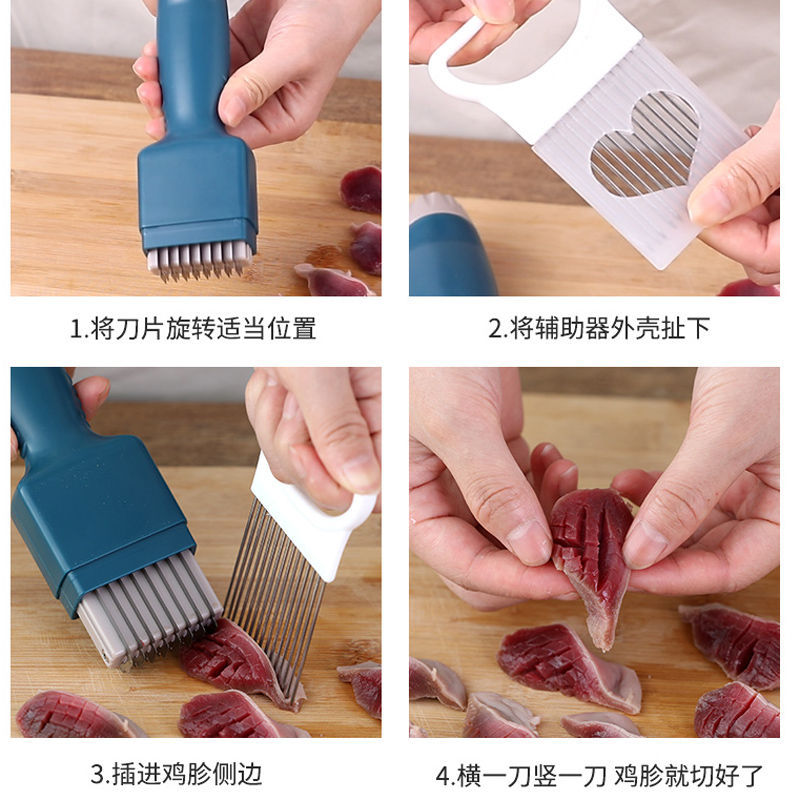 1.将刀片旋转适当位置

2.将辅助器外壳扯下

3.插进鸡胗侧边

4.横一刀竖一刀 鸡胗就切好了