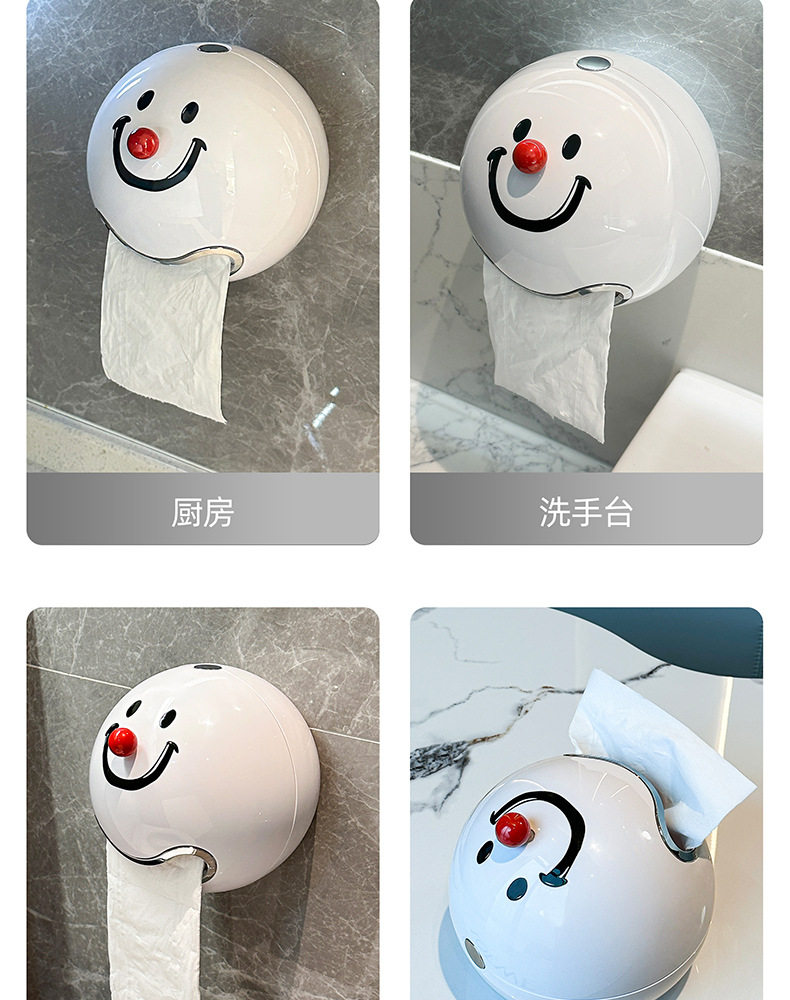 厨房

洗手台