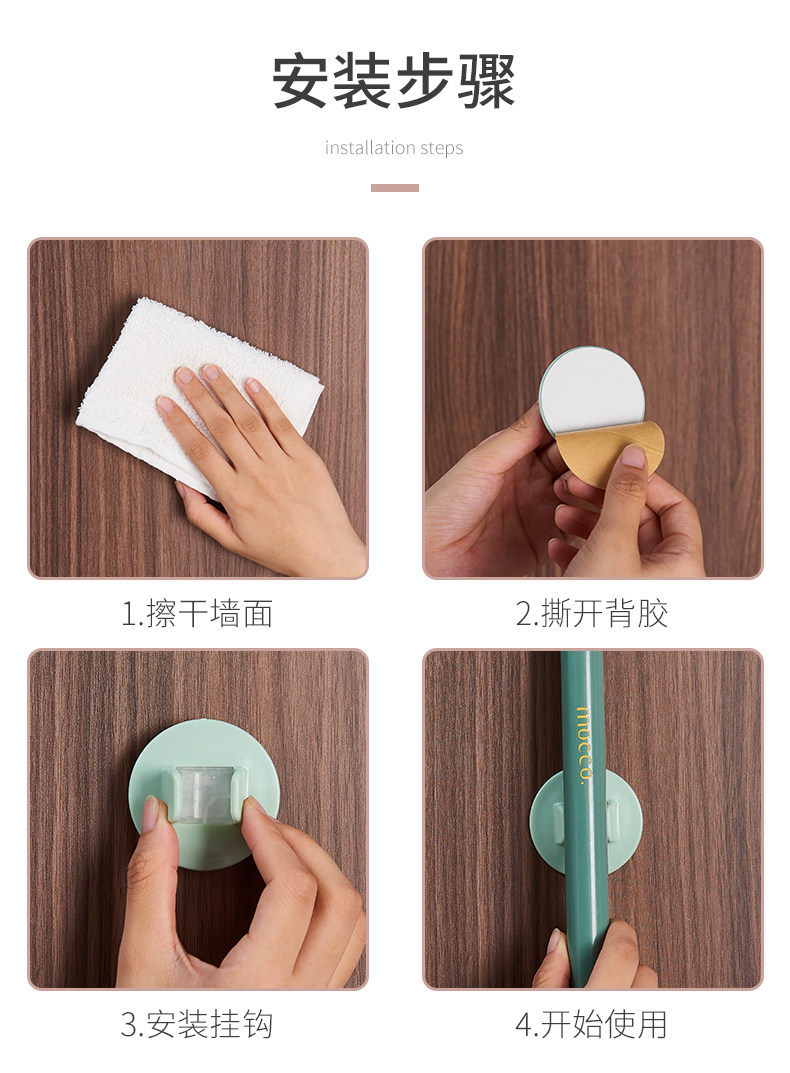 安装步骤

installation steps

1.擦干墙面

2.撕开背胶

3.安装挂钩

mocco.

4.开始使用