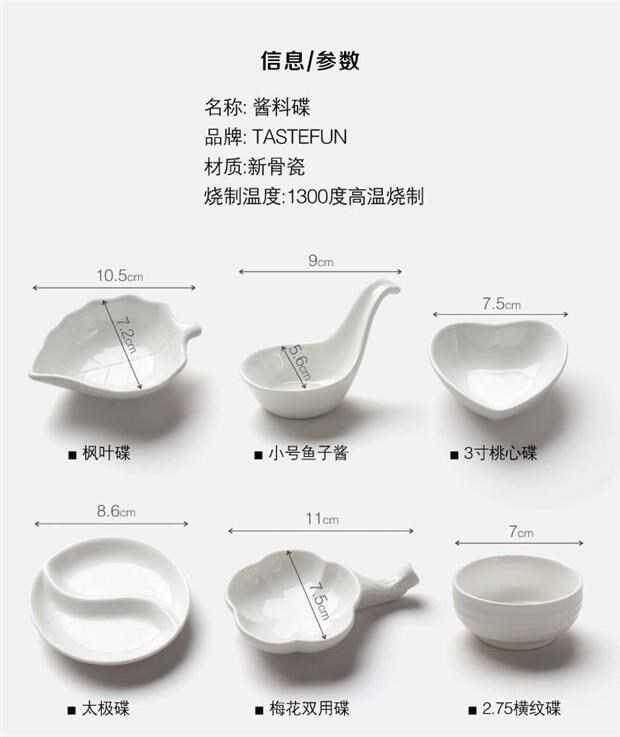 信息/参数

名称: 酱料碟
品牌: TASTEFUN
材质:新骨瓷
烧制温度:1300度高温烧制

10.5cm
7.2cm
■ 枫叶碟

9cm
5.6cm
■ 小号鱼子酱

7.5cm
■ 3寸桃心碟

8.6cm
■ 太极碟

11cm
7.5cm
■ 梅花双用碟

7cm
■ 2.75横纹碟