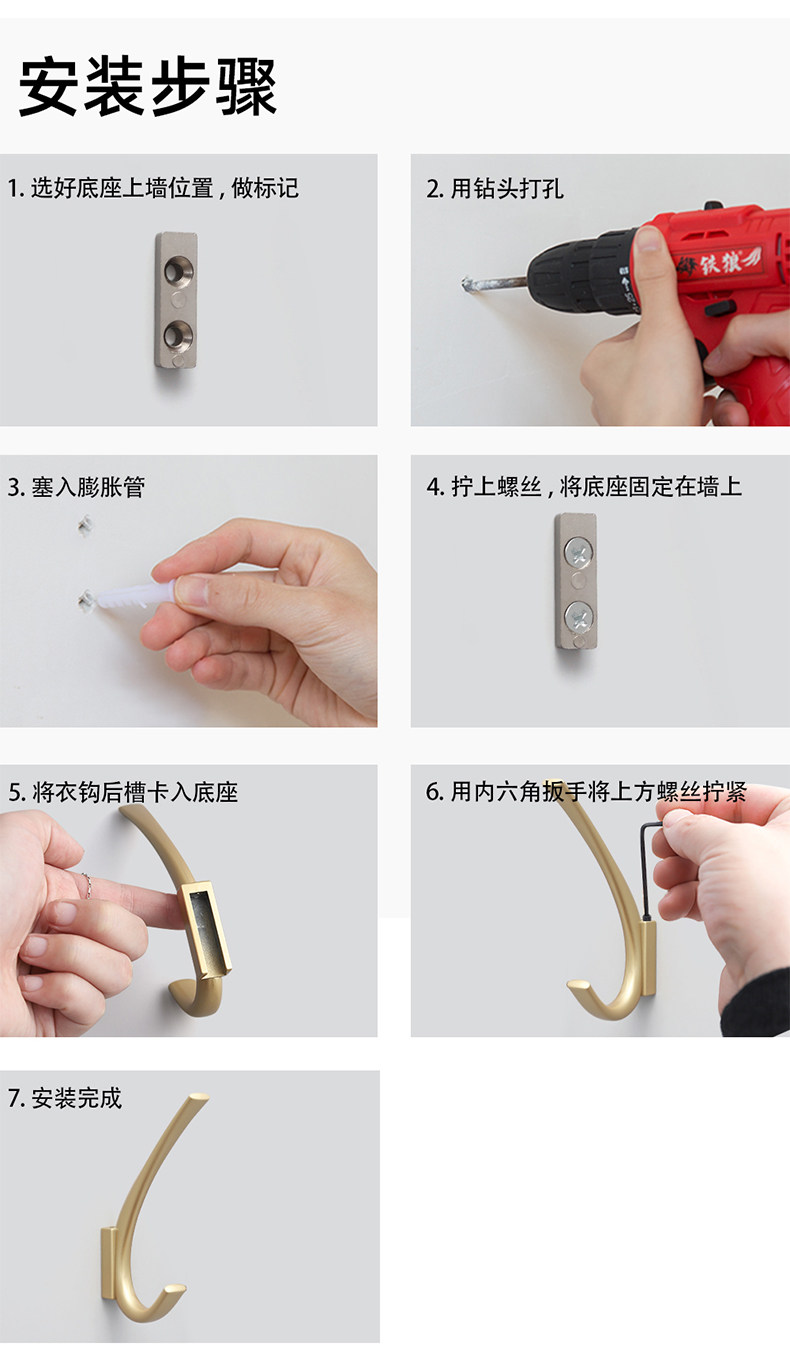 安装步骤

1. 选好底座上墙位置，做标记

2. 用钻头打孔

铁狼

3. 塞入膨胀管

4. 拧上螺丝，将底座固定在墙上

5. 将衣钩后槽卡入底座

6. 用内六角扳手将上方螺丝拧紧

7. 安装完成