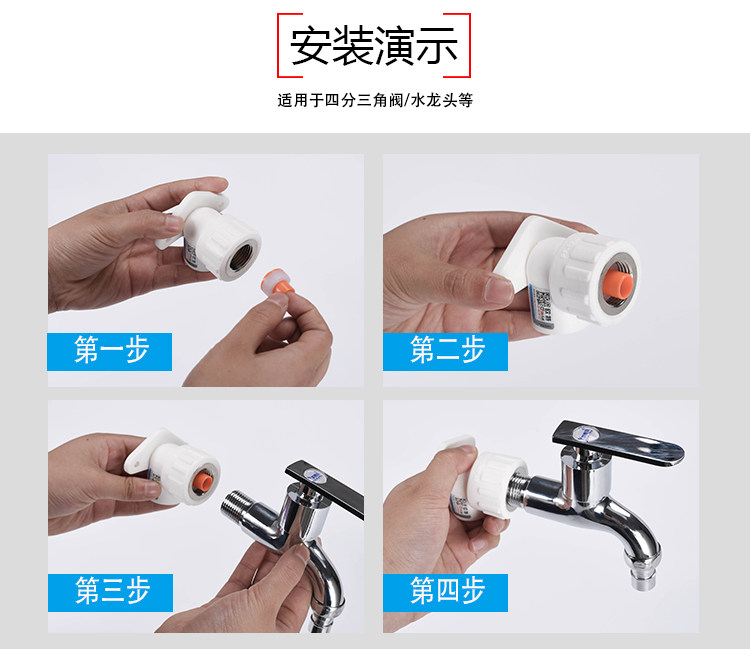 安装演示

适用于四分三角阀/水龙头等

第一步

第二步

第三步

第四步