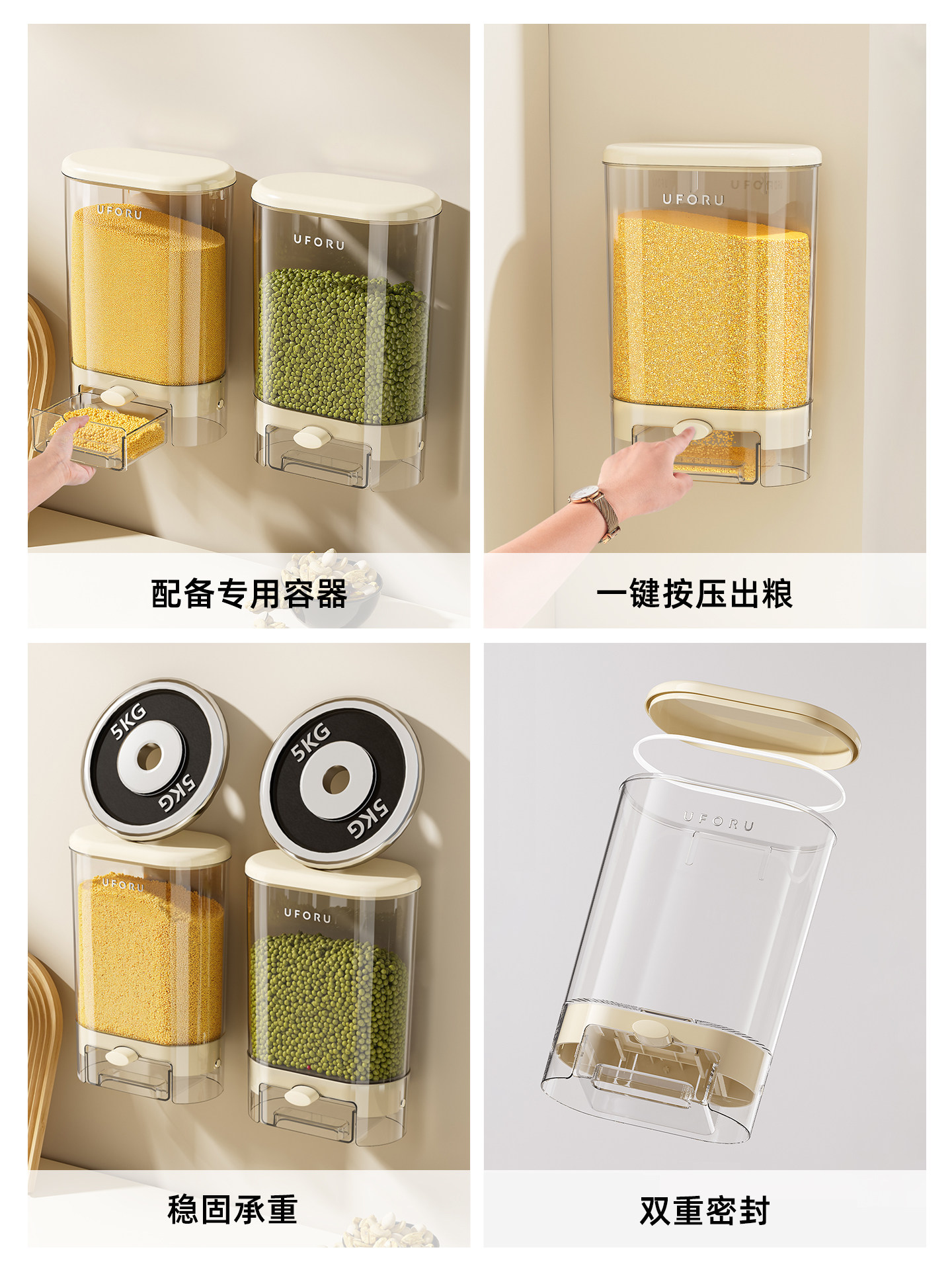 UFORU

UFORU

配备专用容器

UFORU

UFORU

一键按压出粮

5KG

5KG

5KG

5KG

UFORU

UFORU

稳固承重

UFORU

双重密封