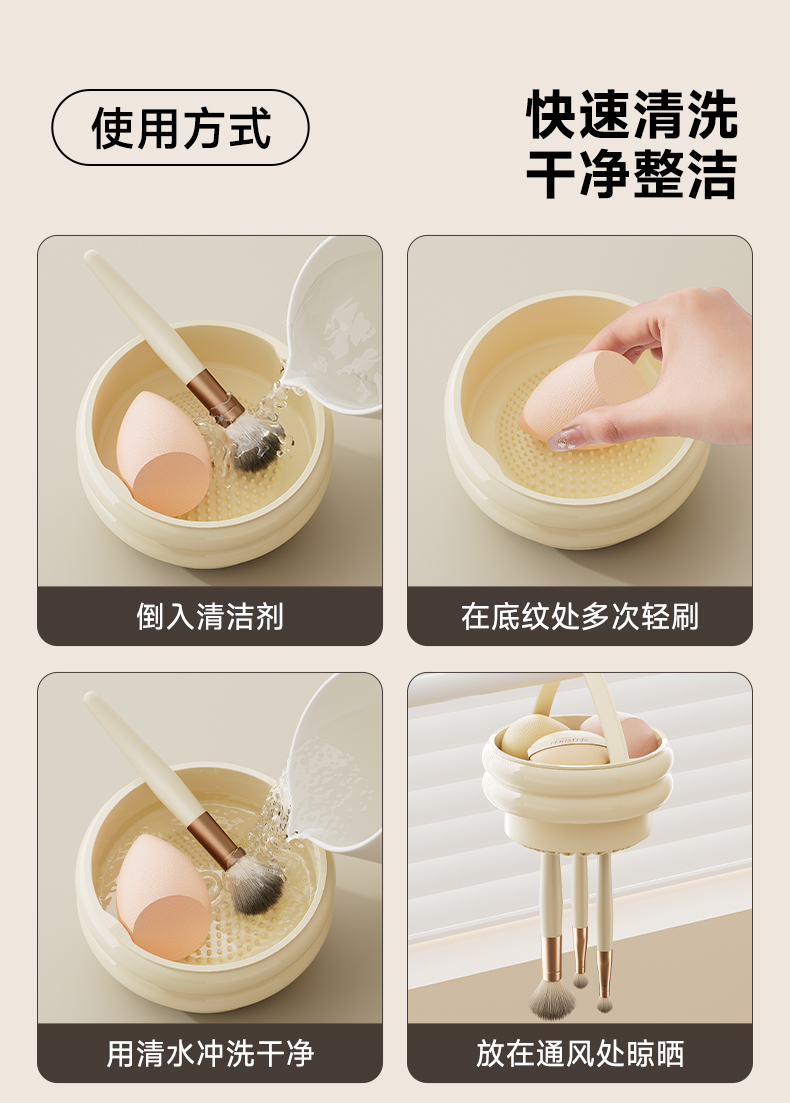 使用方式

快速清洗
干净整洁

倒入清洁剂

在底纹处多次轻刷

用清水冲洗干净

放在通风处晾晒