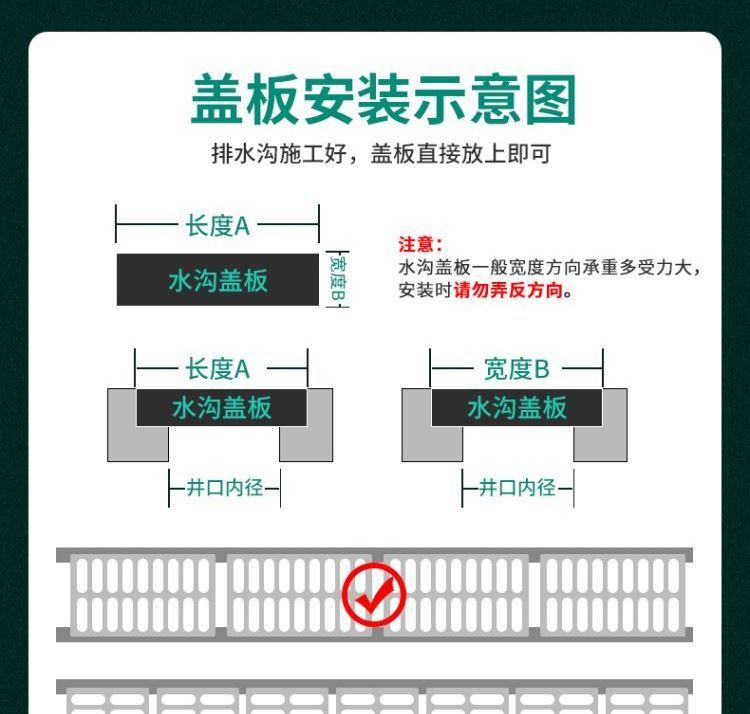 盖板安装示意图

排水沟施工好，盖板直接放上即可

长度A

水沟盖板

宽度B

注意：
水沟盖板一般宽度方向承重多受力大，安装时请勿弄反方向。

长度A

水沟盖板

井口内径

宽度B

水沟盖板

井口内径