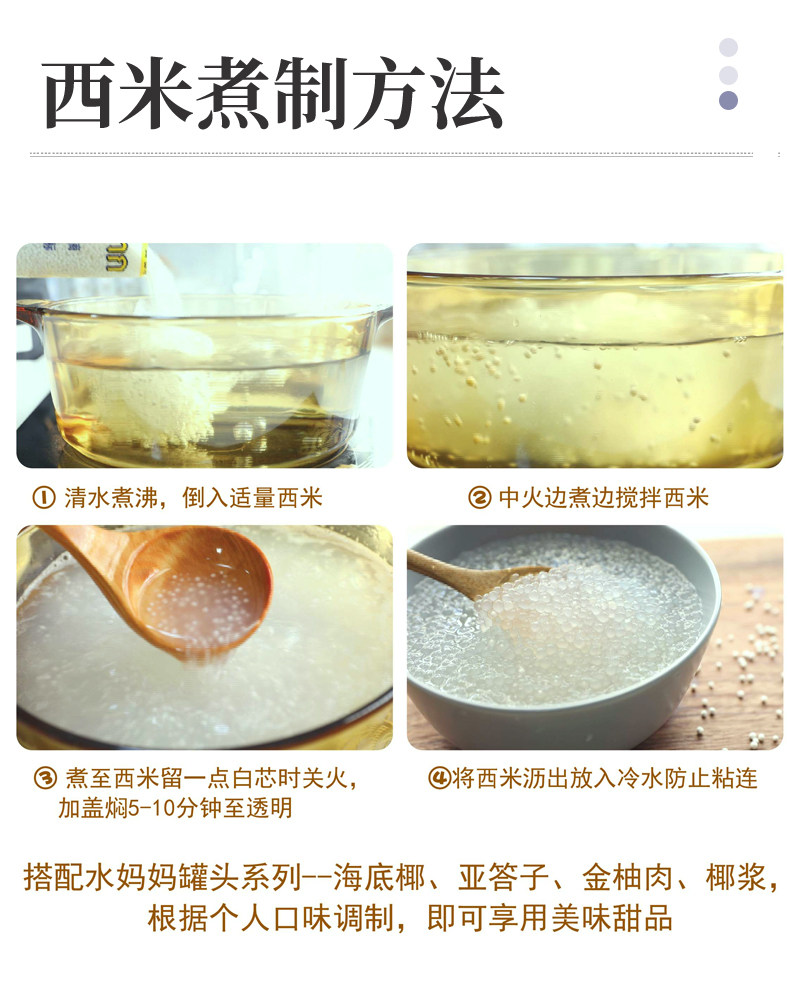 西米煮制方法

① 清水煮沸，倒入适量西米

② 中火边煮边搅拌西米

③ 煮至西米留一点白芯时关火，加盖焖5-10分钟至透明

④将西米沥出放入冷水防止粘连

搭配水妈妈罐头系列--海底椰、亚答子、金柚肉、椰浆，根据个人口味调制，即可享用美味甜品