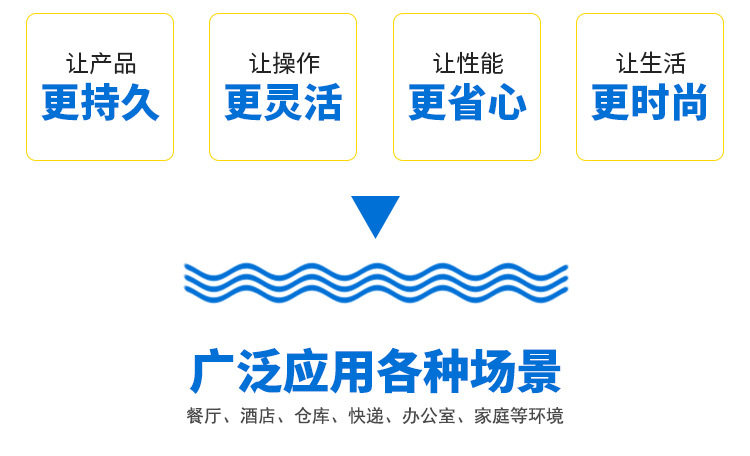 让产品
更持久

让操作
更灵活

让性能
更省心

让生活
更时尚

广泛应用各种场景

餐厅、酒店、仓库、快递、办公室、家庭等环境