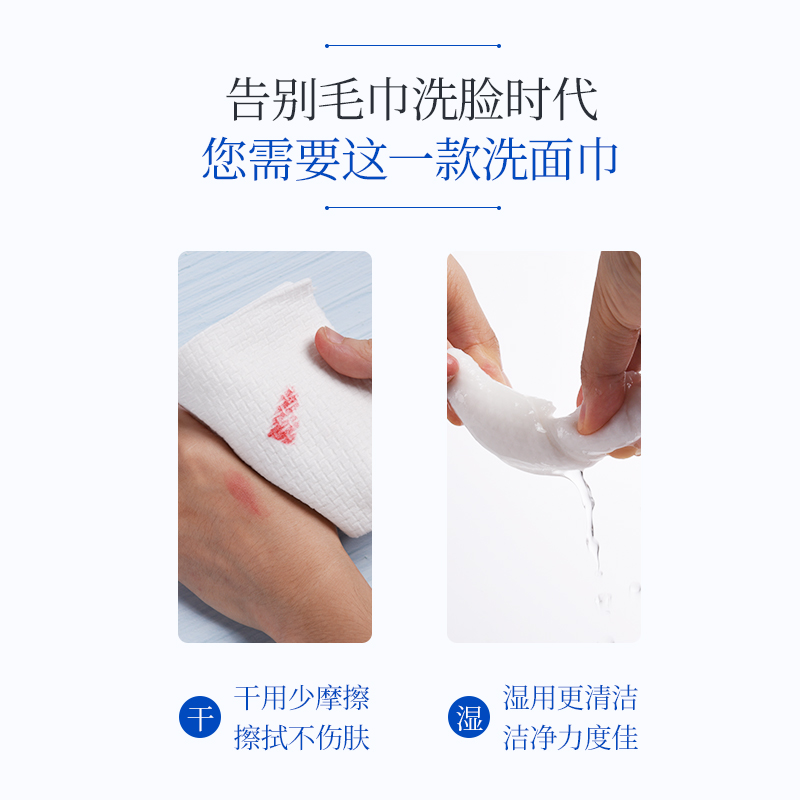 告别毛巾洗脸时代
您需要这一款洗面巾

干 干用少摩擦
擦拭不伤肤

湿 湿用更清洁
洁净力度佳