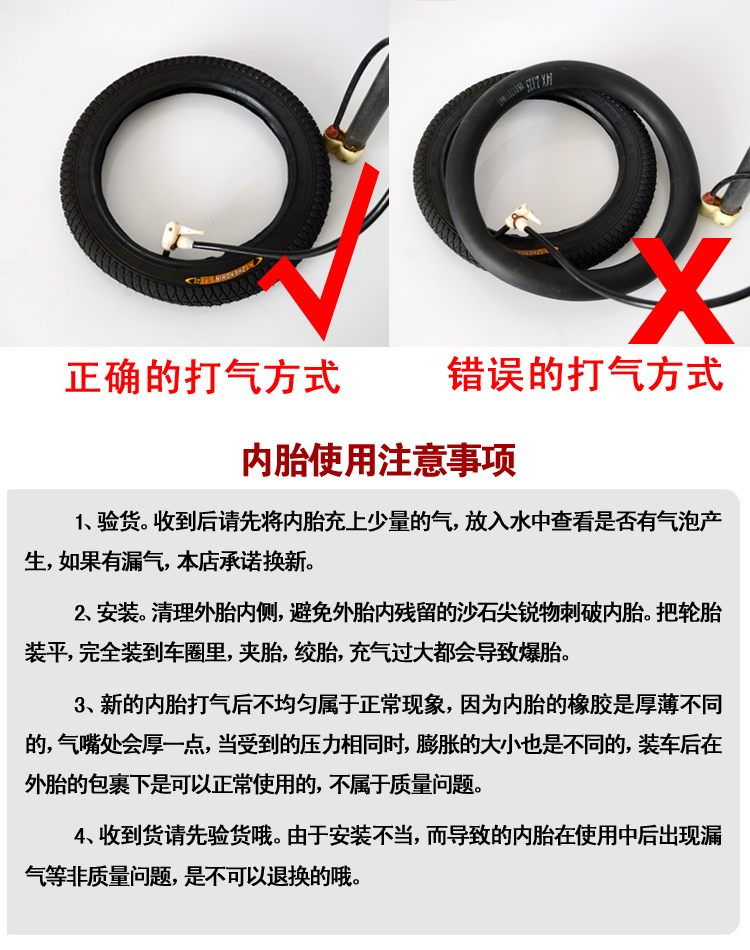 正确的打气方式

错误的打气方式

内胎使用注意事项

1、验货。收到后请先将内胎充上少量的气，放入水中查看是否有气泡产生，如果有漏气，本店承诺换新。

2、安装。清理外胎内侧，避免外胎内残留的沙石尖锐物刺破内胎。把轮胎装平，完全装到车圈里，夹胎，绞胎，充气过大都会导致爆胎。

3、新的内胎打气后不均匀属于正常现象，因为内胎的橡胶是厚薄不同的，气嘴处会厚一点，当受到的压力相同时，膨胀的大小也是不同的，装车后在外胎的包裹下是可以正常使用的，不属于质量问题。

4、收到货请先验货哦。由于安装不当，而导致的内胎在使用中后出现漏气等非质量问题，是不可以退换的哦。