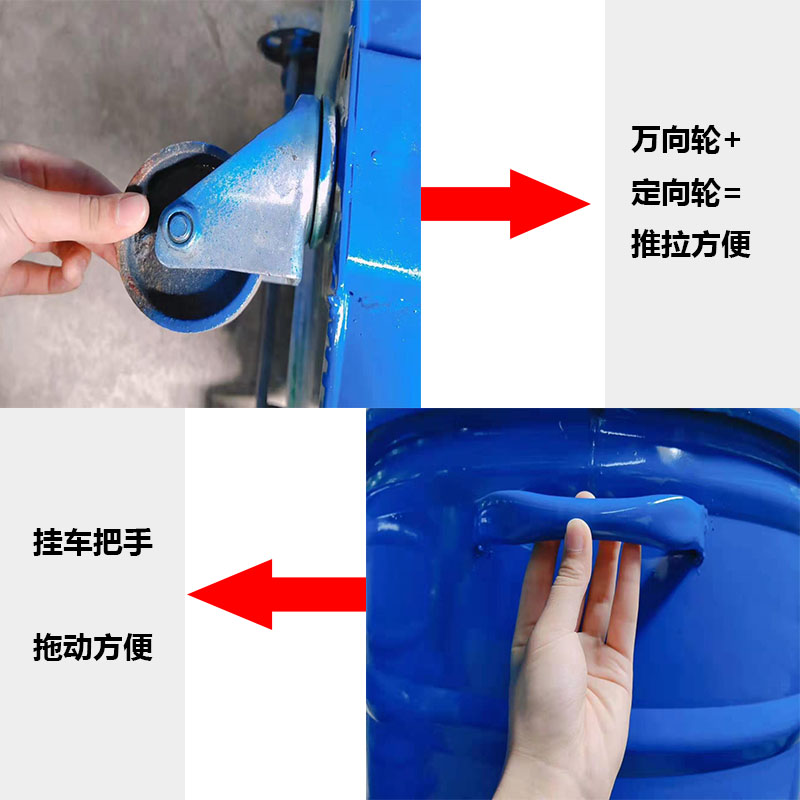 万向轮+
定向轮=
推拉方便

挂车把手

拖动方便