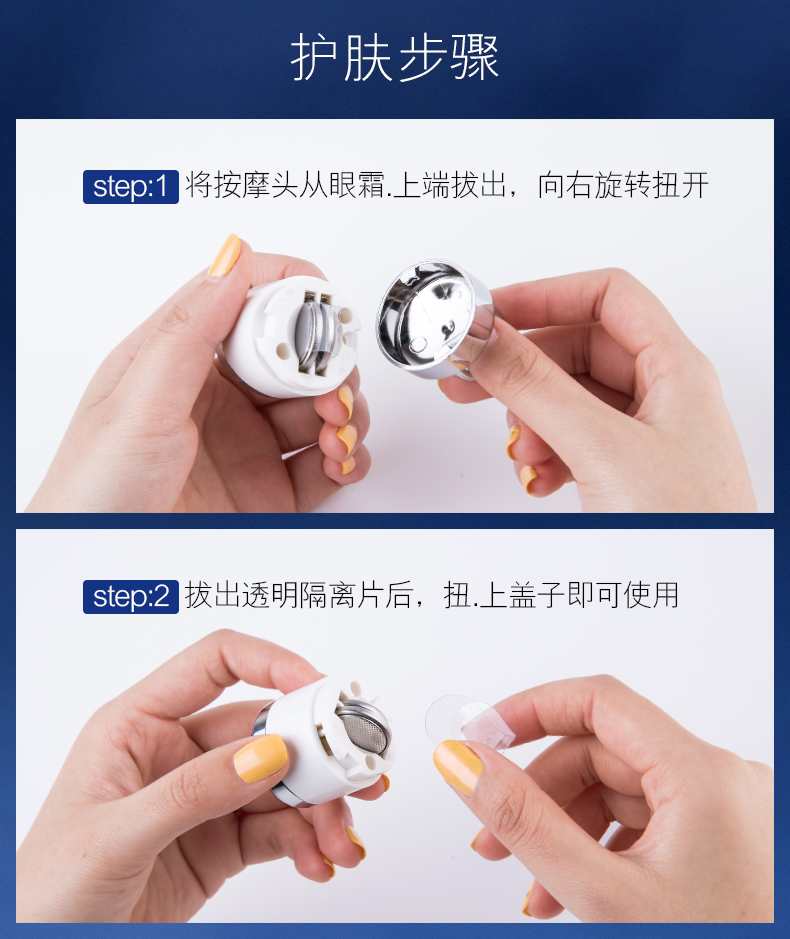 护肤步骤

step:1 将按摩头从眼霜.上端拔出，向右旋转扭开

step:2 拔出透明隔离片后，扭.上盖子即可使用