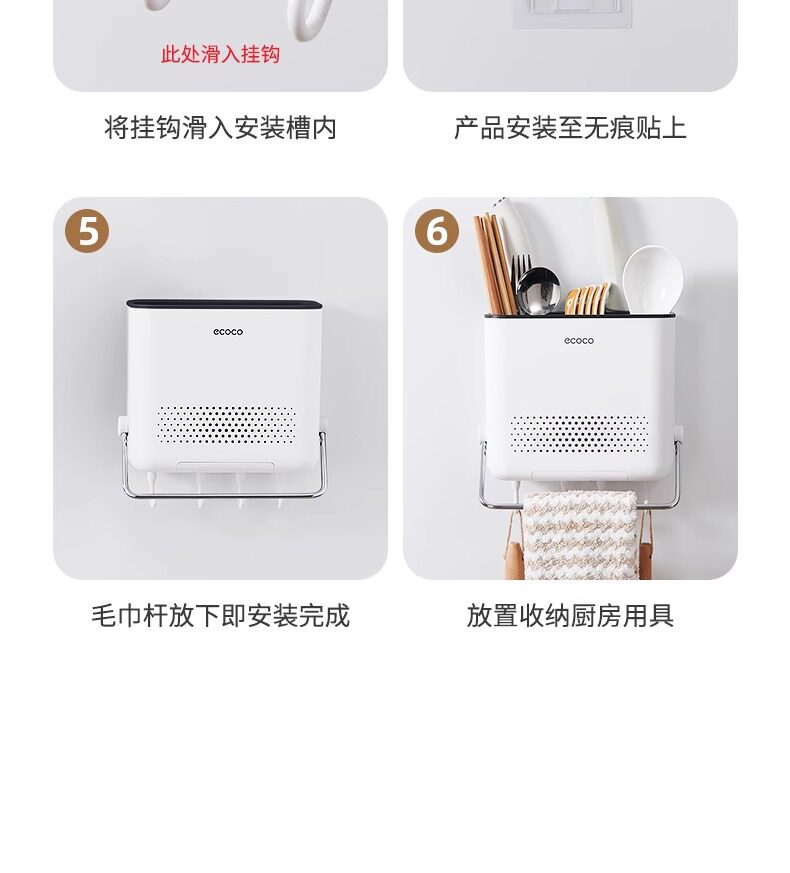 此处滑入挂钩

将挂钩滑入安装槽内

产品安装至无痕贴上

5

ecoco

毛巾杆放下即安装完成

6

ecoco

放置收纳厨房用具