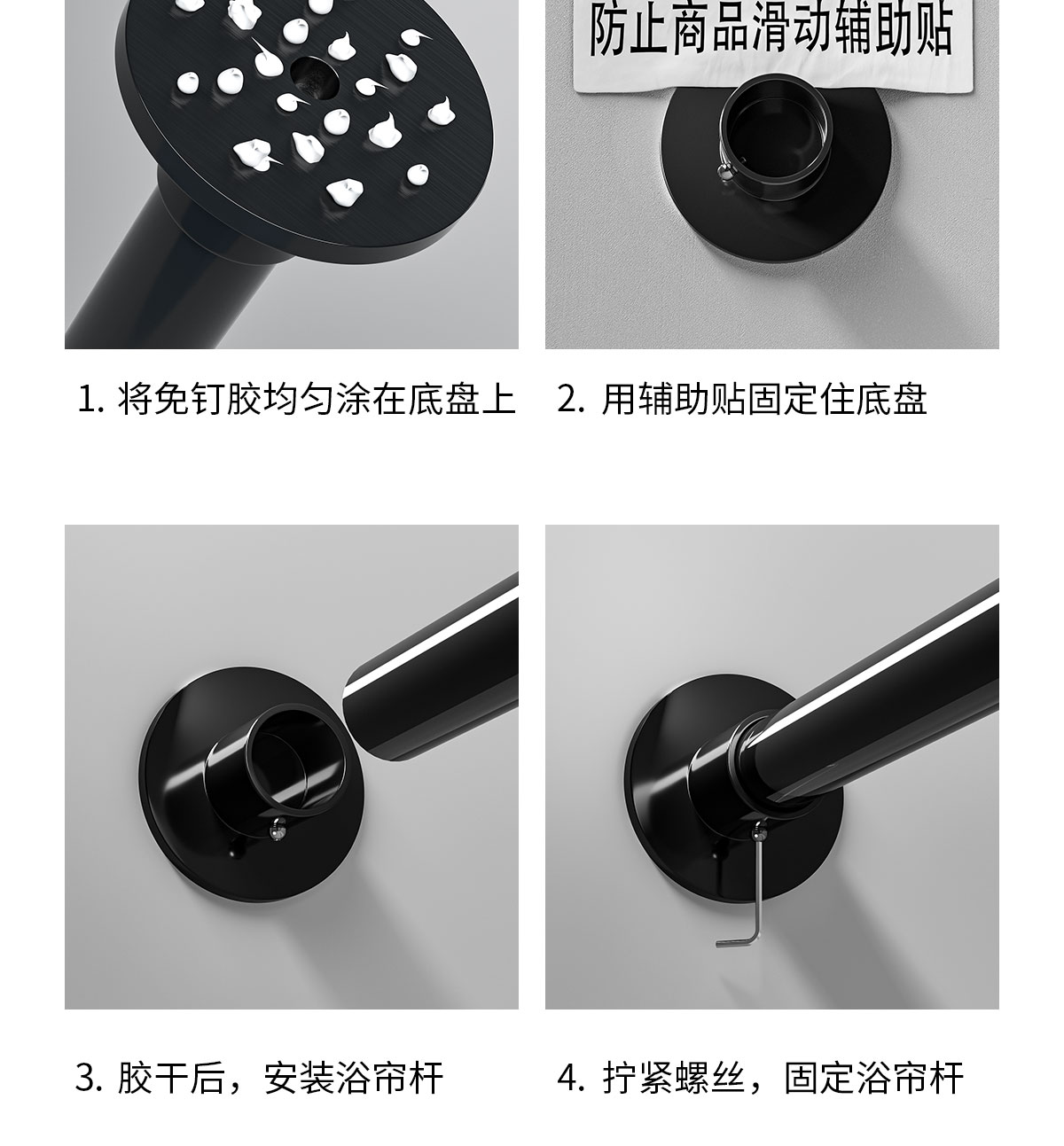 防止商品滑动辅助贴

1. 将免钉胶均匀涂在底盘上

2. 用辅助贴固定住底盘

3. 胶干后，安装浴帘杆

4. 拧紧螺丝，固定浴帘杆