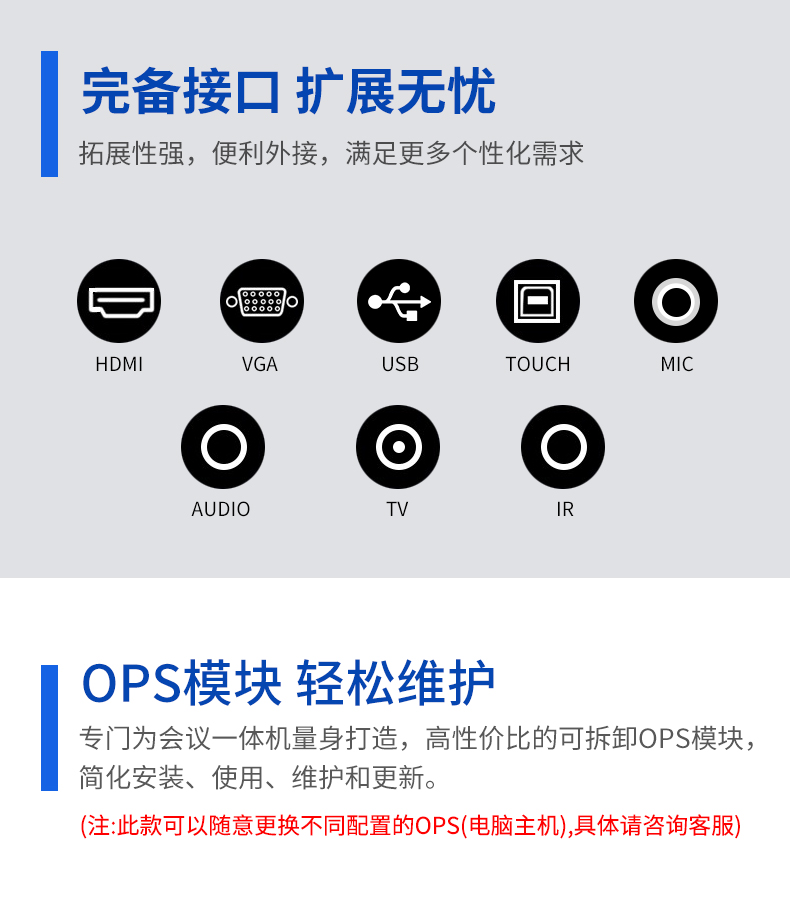 完备接口 扩展无忧

拓展性强，便利外接，满足更多个性化需求

HDMI

VGA

USB

TOUCH

MIC

AUDIO

TV

IR

OPS模块 轻松维护

专门为会议一体机量身打造，高性价比的可拆卸OPS模块，简化安装、使用、维护和更新。

(注:此款可以随意更换不同配置的OPS(电脑主机),具体请咨询客服)