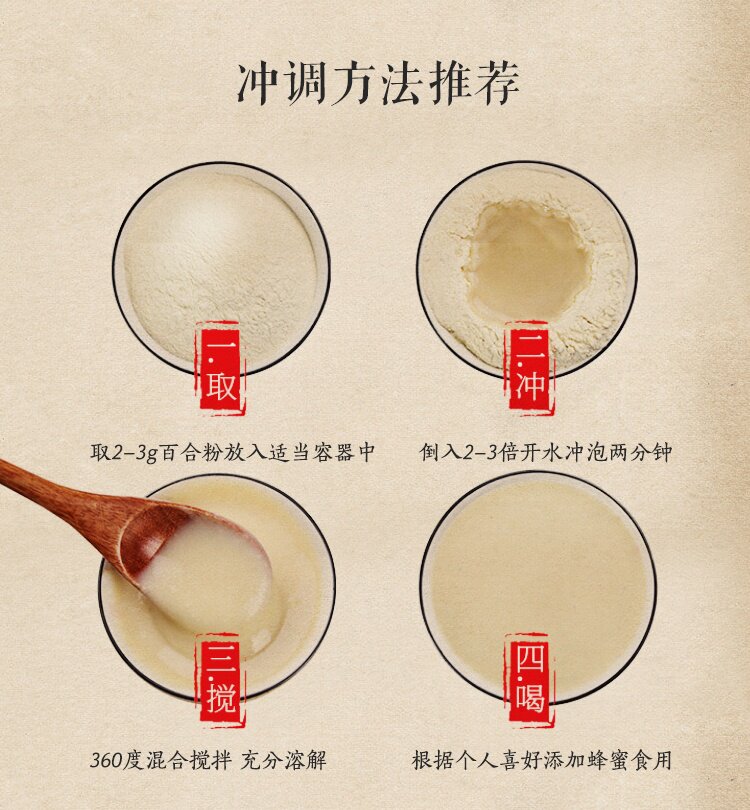 冲调方法推荐

一.取

取2-3g百合粉放入适当容器中

二.冲

倒入2-3倍开水冲泡两分钟

三.搅

360度混合搅拌 充分溶解

四.喝

根据个人喜好添加蜂蜜食用