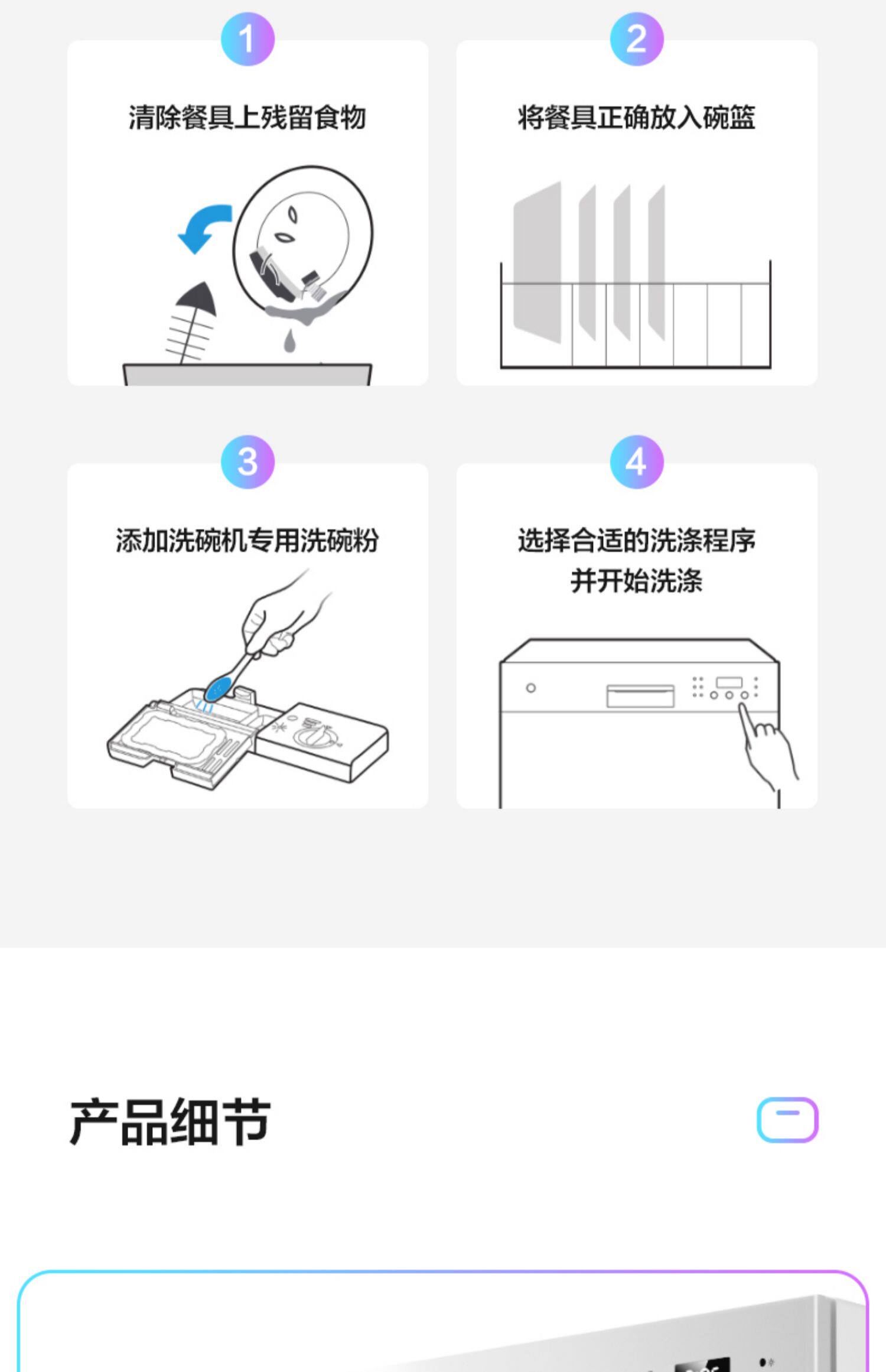 1
清除餐具上残留食物

2
将餐具正确放入碗篮

3
添加洗碗机专用洗碗粉

4
选择合适的洗涤程序
并开始洗涤

产品细节