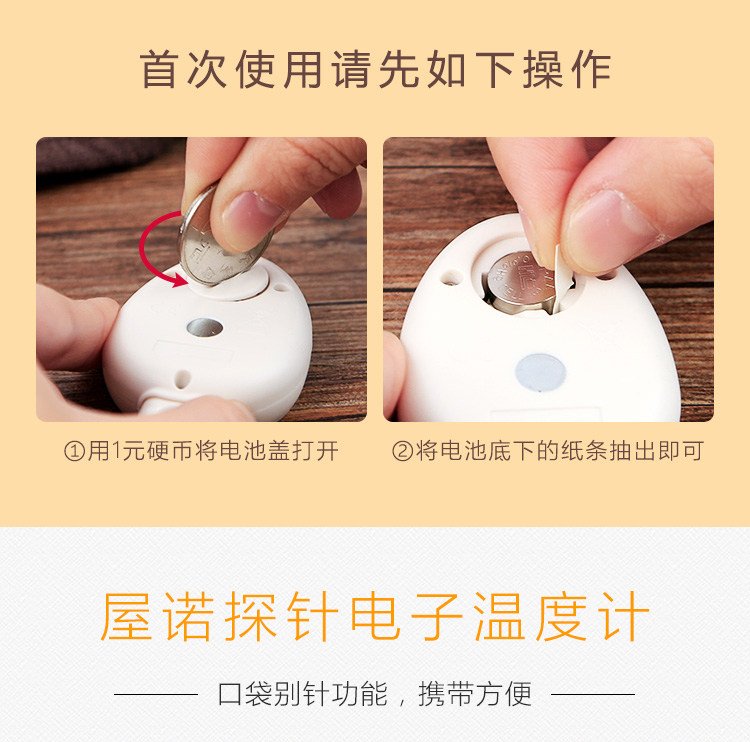 首次使用请先如下操作

①用1元硬币将电池盖打开

②将电池底下的纸条抽出即可

屋诺探针电子温度计

口袋别针功能，携带方便