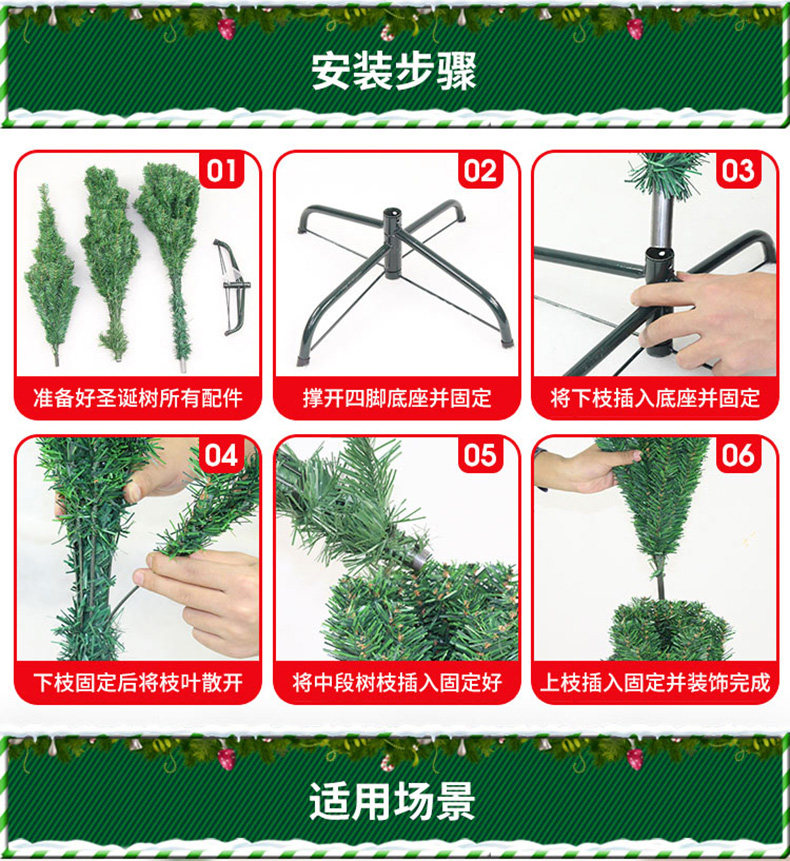 安装步骤

01
准备好圣诞树所有配件

02
撑开四脚底座并固定

03
将下枝插入底座并固定

04
下枝固定后将枝叶散开

05
将中段树枝插入固定好

06
上枝插入固定并装饰完成

适用场景