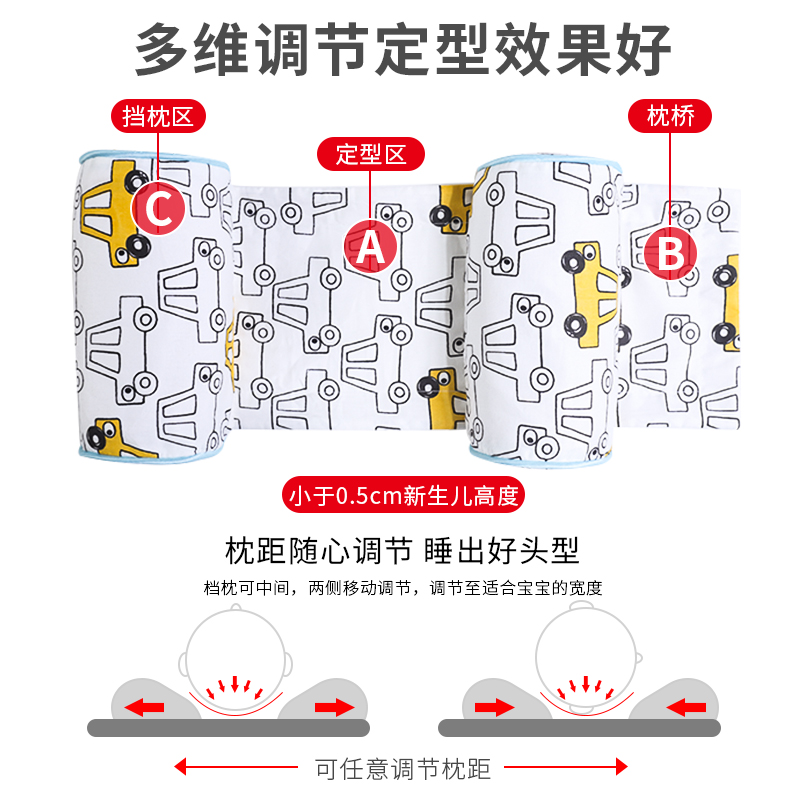 多维调节定型效果好

挡枕区

定型区

枕桥

C

A

B

小于0.5cm新生儿高度

枕距随心调节 睡出好头型

档枕可中间，两侧移动调节，调节至适合宝宝的宽度

可任意调节枕距