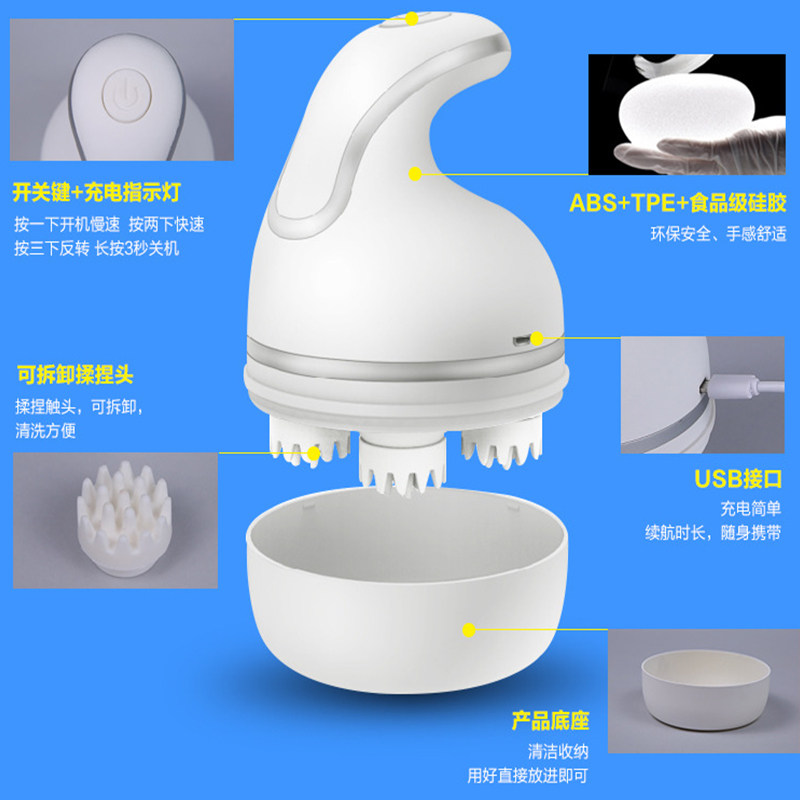 开关键+充电指示灯

按一下开机慢速 按两下快速
按三下反转 长按3秒关机

ABS+TPE+食品级硅胶

环保安全、手感舒适

可拆卸揉捏头

揉捏触头，可拆卸，
清洗方便

USB接口

充电简单
续航时长，随身携带

产品底座

清洁收纳
用好直接放进即可