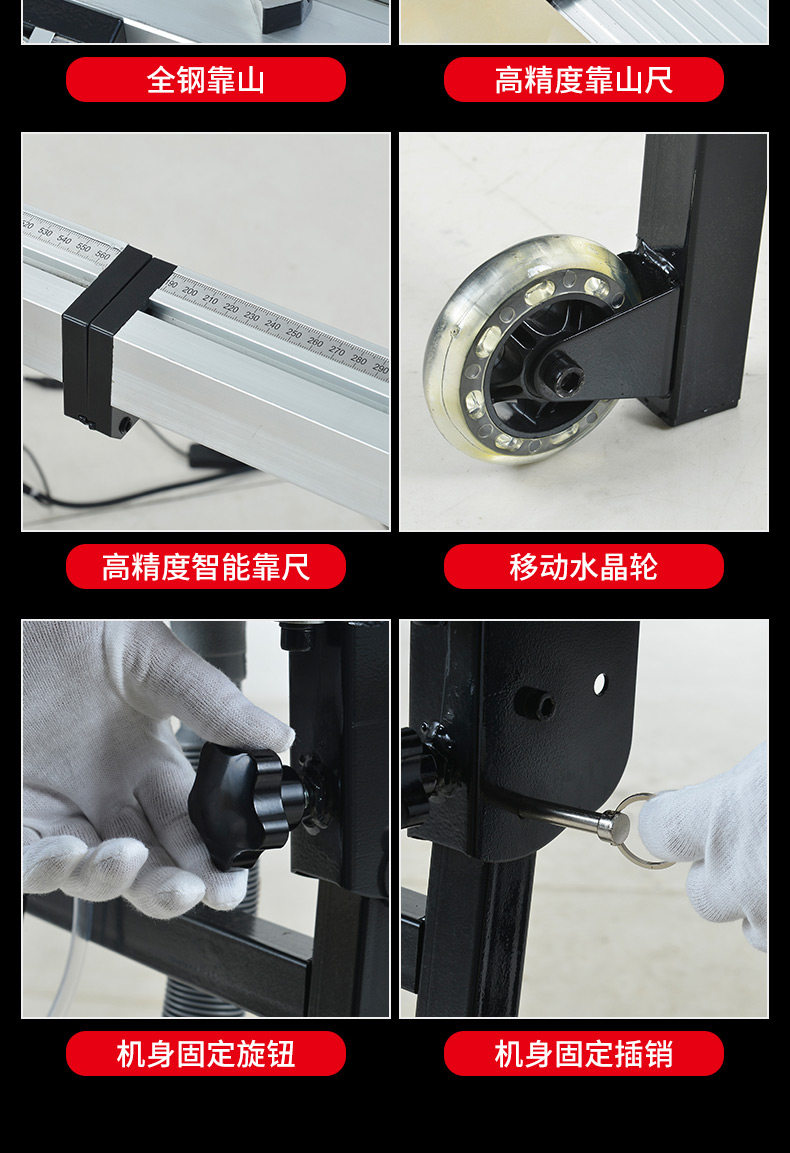 全钢靠山

高精度靠山尺

520 530 540 550 560
190 200 210 220 230 240 250 260 270 280 290

高精度智能靠尺

移动水晶轮

机身固定旋钮

机身固定插销