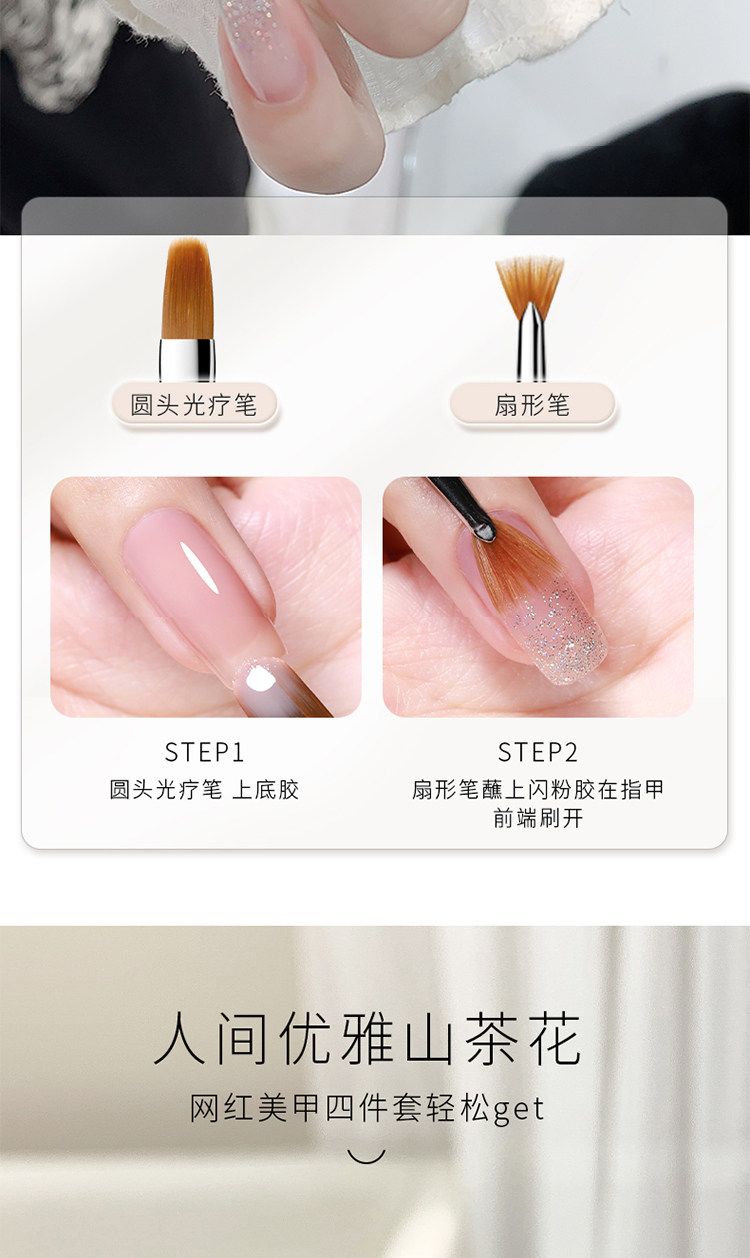 圆头光疗笔

扇形笔

STEP1
圆头光疗笔 上底胶

STEP2
扇形笔蘸上闪粉胶在指甲前端刷开

人间优雅山茶花

网红美甲四件套轻松get