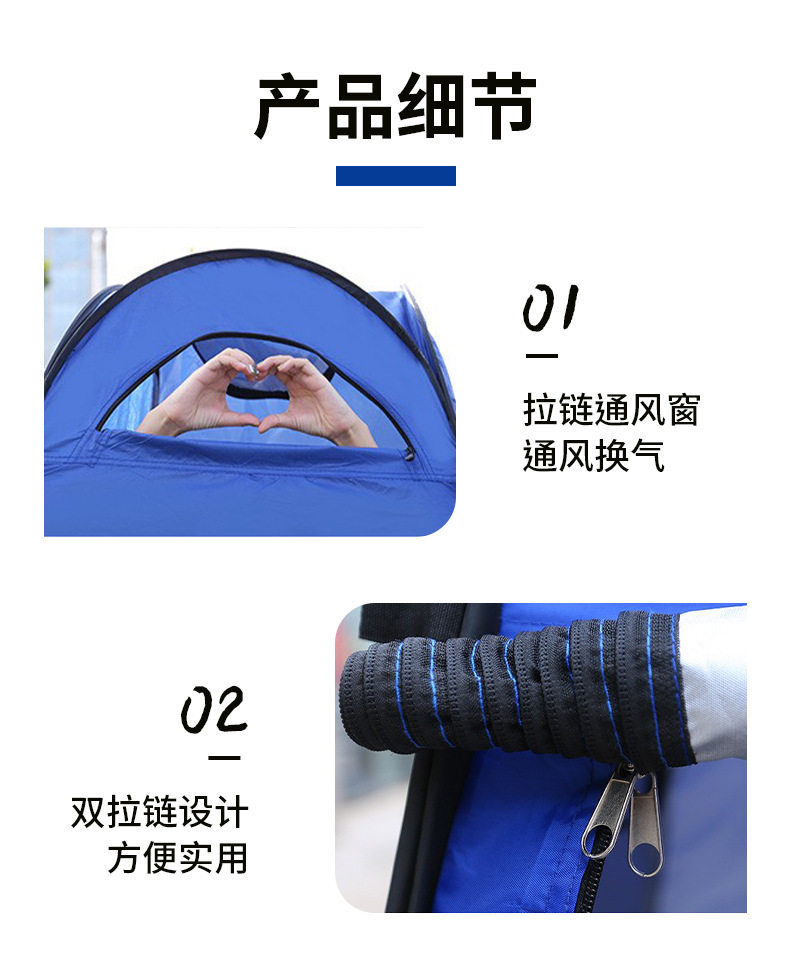 产品细节

01

拉链通风窗
通风换气

02

双拉链设计
方便实用