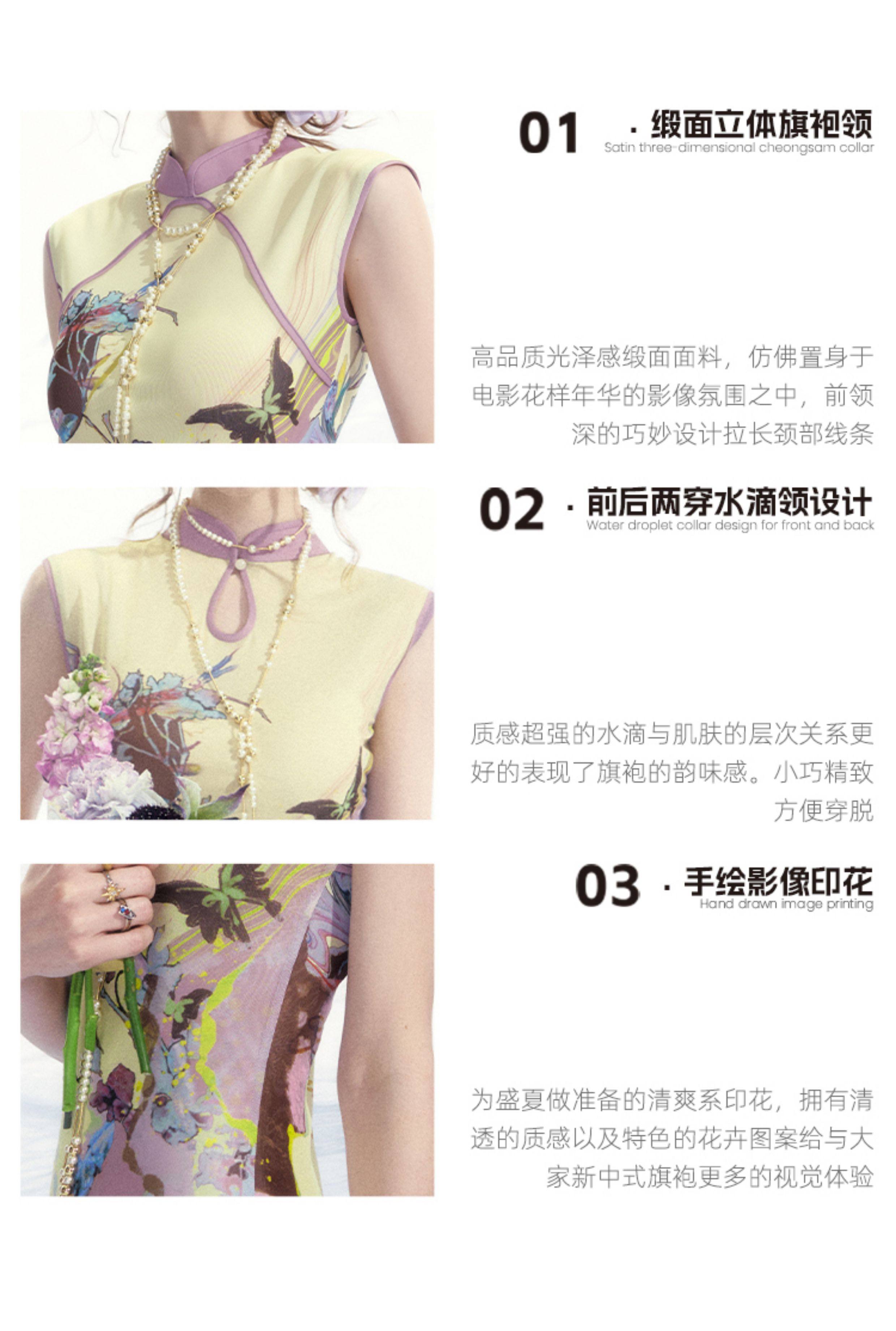 01 · 缎面立体旗袍领
Satin three-dimensional cheongsam collar

高品质光泽感缎面面料，仿佛置身于电影花样年华的影像氛围之中，前领深的巧妙设计拉长颈部线条

02 · 前后两穿水滴领设计
Water droplet collar design for front and back

质感超强的水滴与肌肤的层次关系更好的表现了旗袍的韵味感。小巧精致方便穿脱

03 · 手绘影像印花
Hand drawn image printing

为盛夏做准备的清爽系印花，拥有清透的质感以及特色的花卉图案给与大家新中式旗袍更多的视觉体验