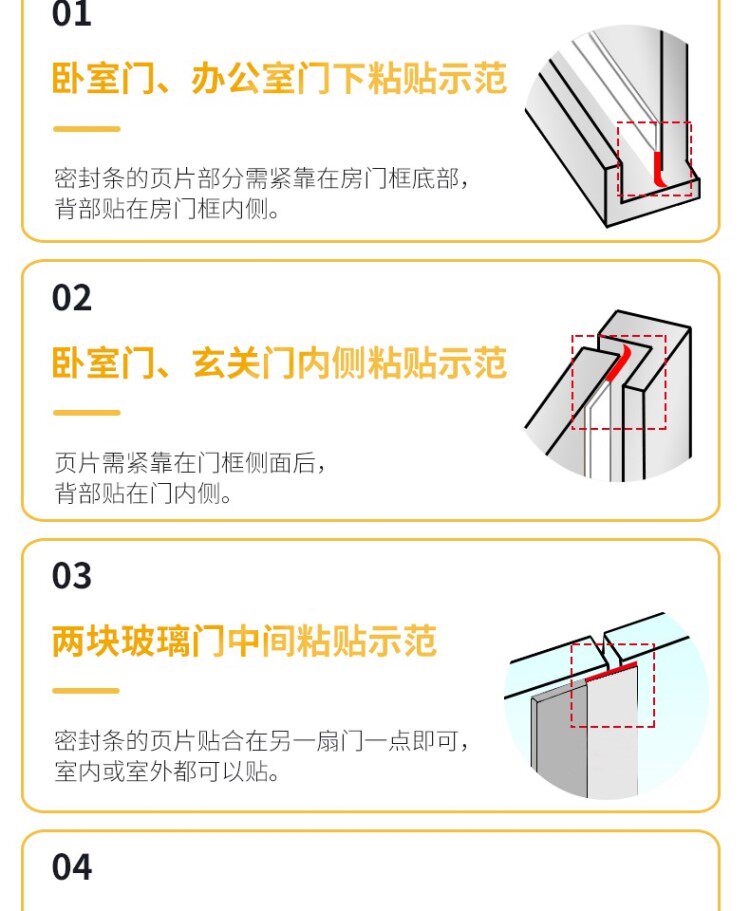 01

卧室门、办公室门下粘贴示范

密封条的页片部分需紧靠在房门框底部，背部贴在房门框内侧。

02

卧室门、玄关门内侧粘贴示范

页片需紧靠在门框侧面后，背部贴在门内侧。

03

两块玻璃门中间粘贴示范

密封条的页片贴合在另一扇门一点即可，室内或室外都可以贴。

04