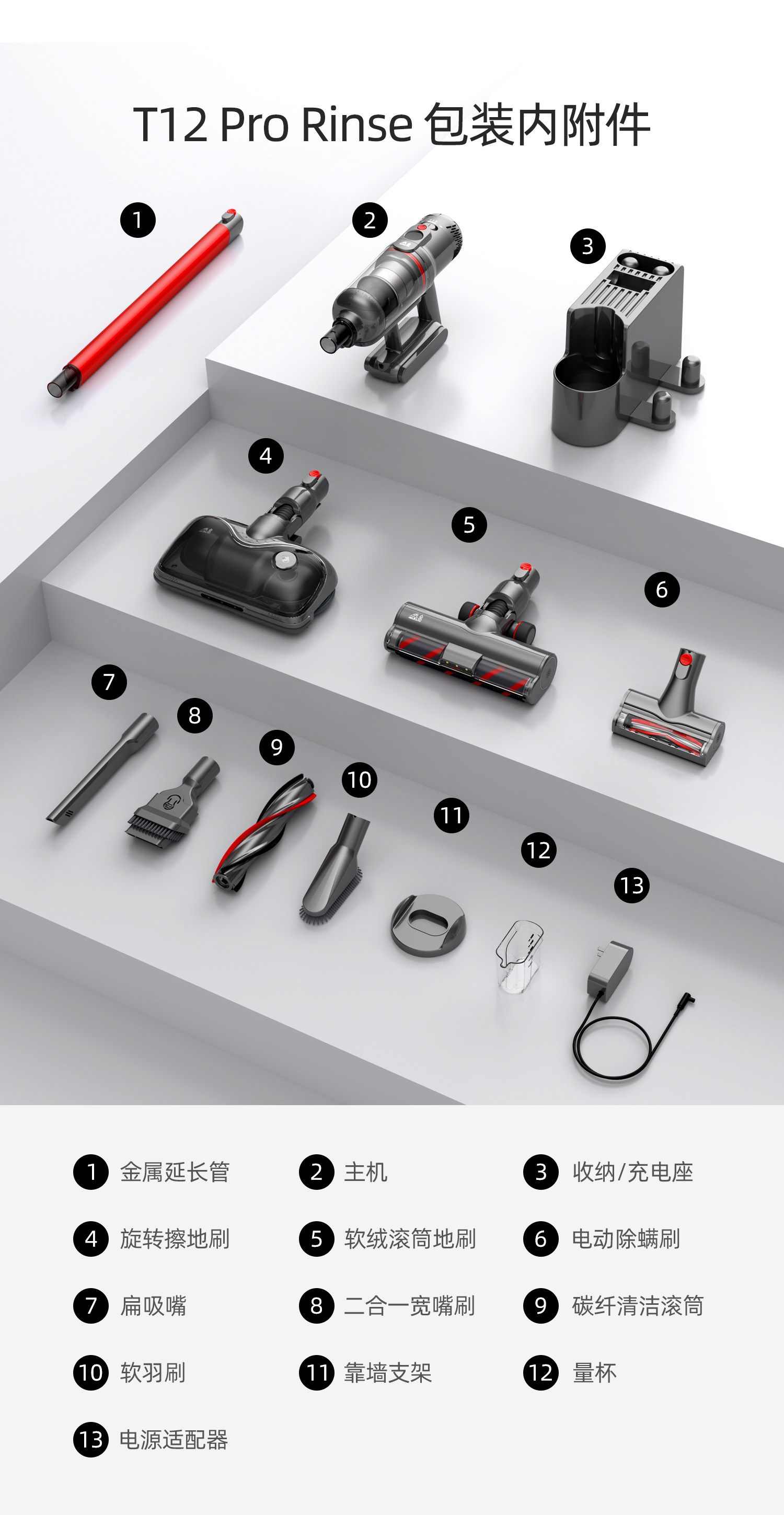 T12 Pro Rinse 包装内附件

1
2
3
4
5
6
7
8
9
10
11
12
13

1 金属延长管
2 主机
3 收纳/充电座
4 旋转擦地刷
5 软绒滚筒地刷
6 电动除螨刷
7 扁吸嘴
8 二合一宽嘴刷
9 碳纤清洁滚筒
10 软羽刷
11 靠墙支架
12 量杯
13 电源适配器