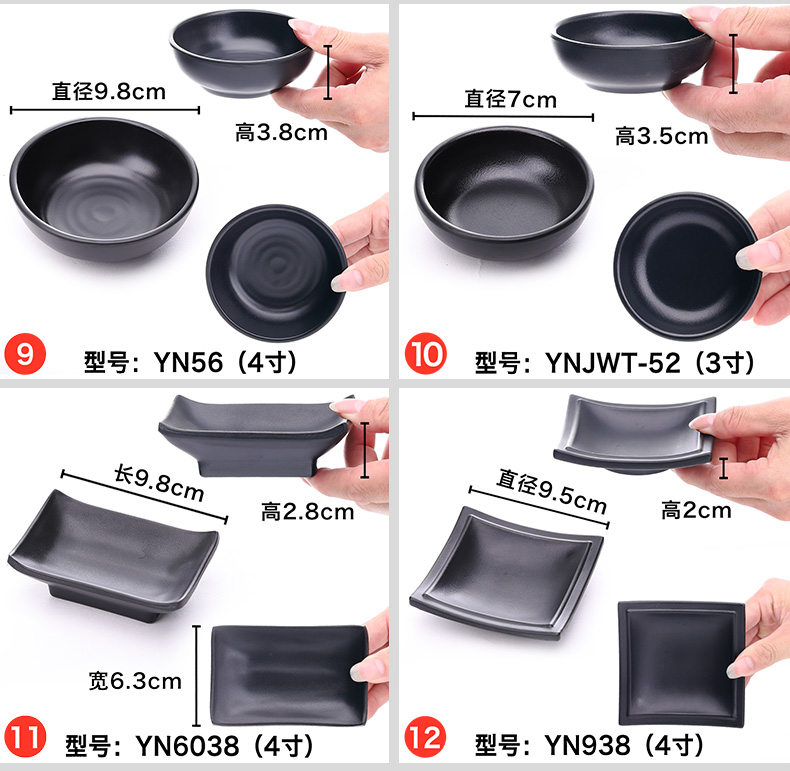 直径9.8cm

高3.8cm

9 型号：YN56（4寸）

直径7cm

高3.5cm

10 型号：YNJWT-52（3寸）

长9.8cm

高2.8cm

宽6.3cm

11 型号：YN6038（4寸）

直径9.5cm

高2cm

12 型号：YN938（4寸）