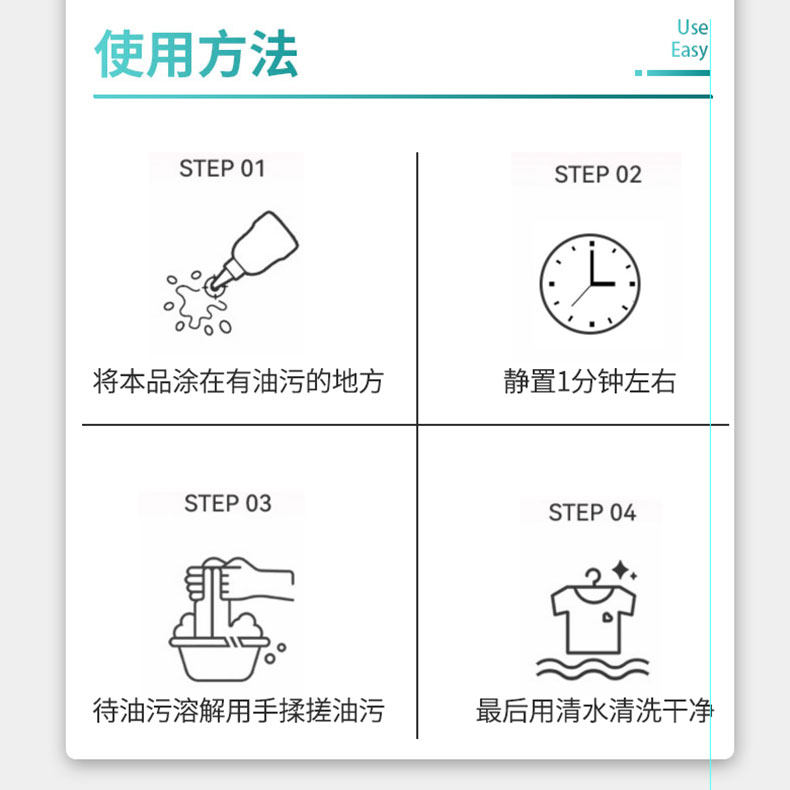 使用方法

Use
Easy

STEP 01

将本品涂在有油污的地方

STEP 02

静置1分钟左右

STEP 03

待油污溶解用手揉搓油污

STEP 04

最后用清水清洗干净