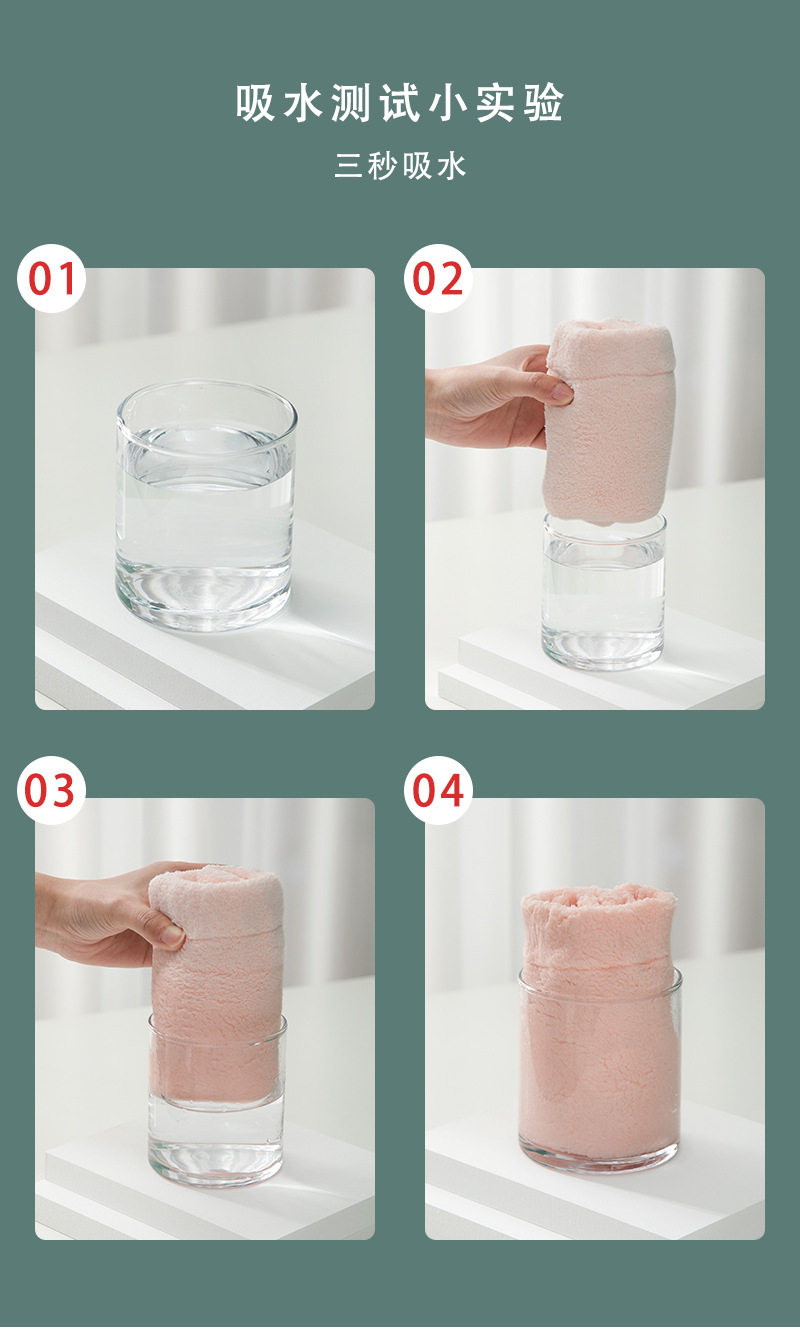 吸水测试小实验

三秒吸水

01

02

03

04