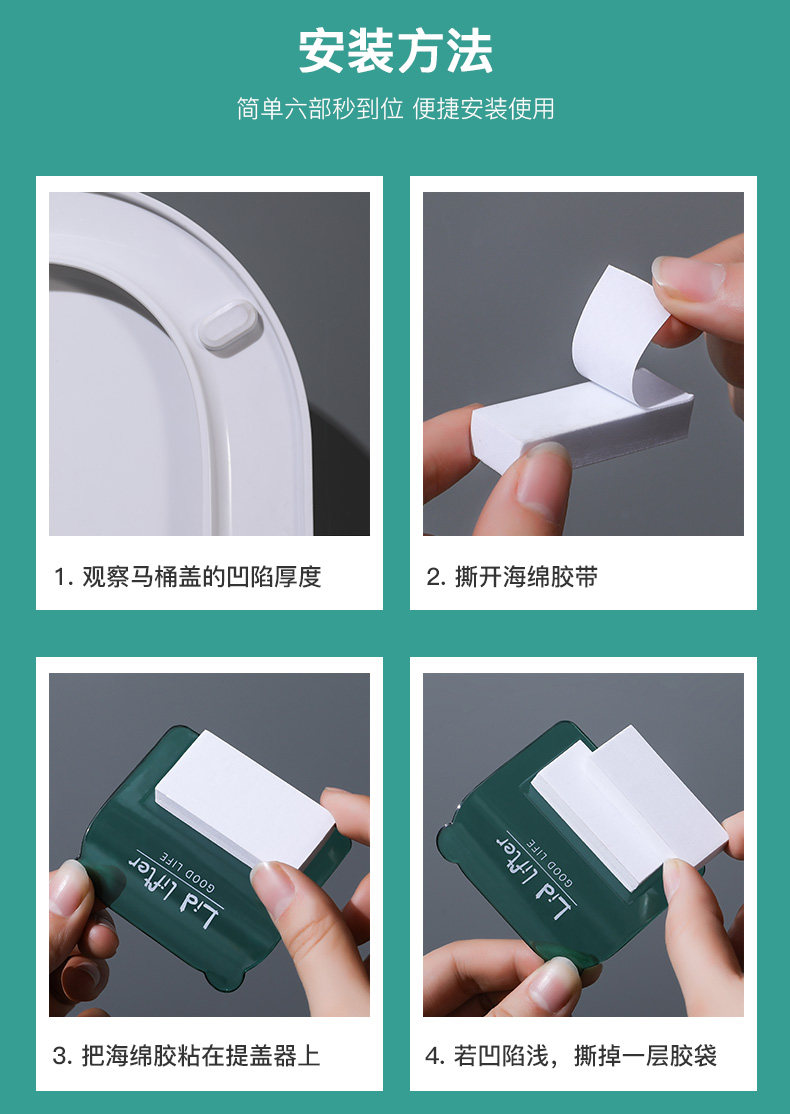 安装方法

简单六部秒到位 便捷安装使用

1. 观察马桶盖的凹陷厚度

2. 撕开海绵胶带

Lid Lifter
GOOD LIFE

3. 把海绵胶粘在提盖器上

Lid Lifter
GOOD LIFE

4. 若凹陷浅，撕掉一层胶袋